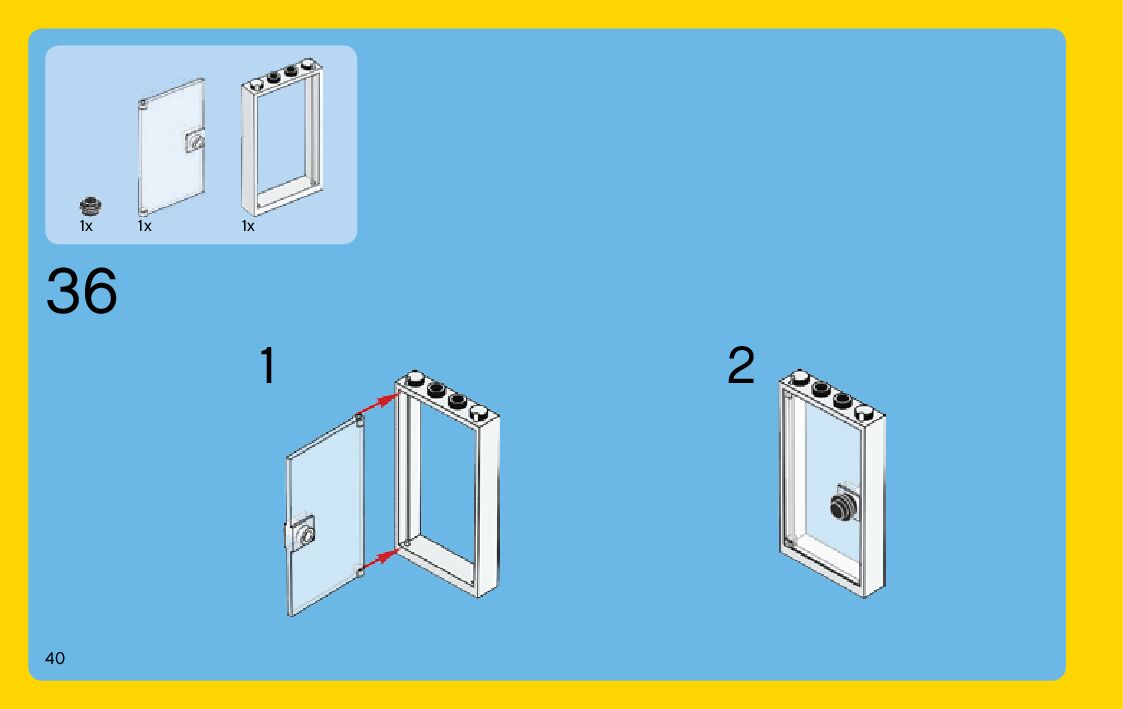 1x 1x 1x

36

1

2

40