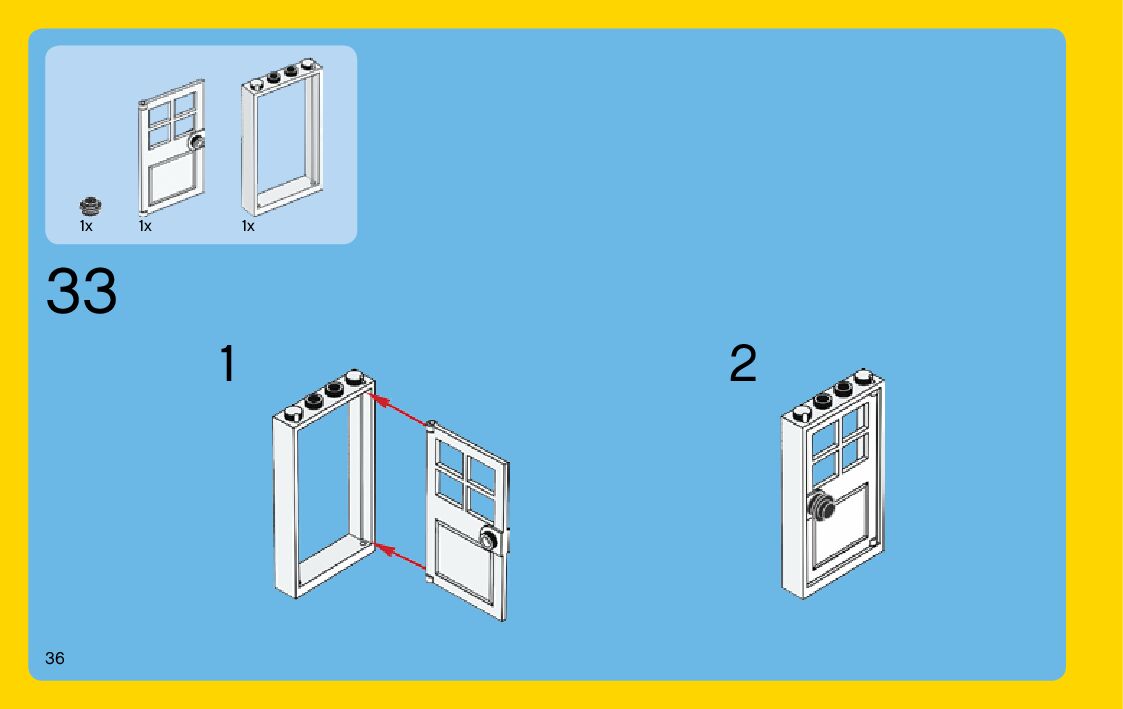 1x
1x
1x

33

1

2

36