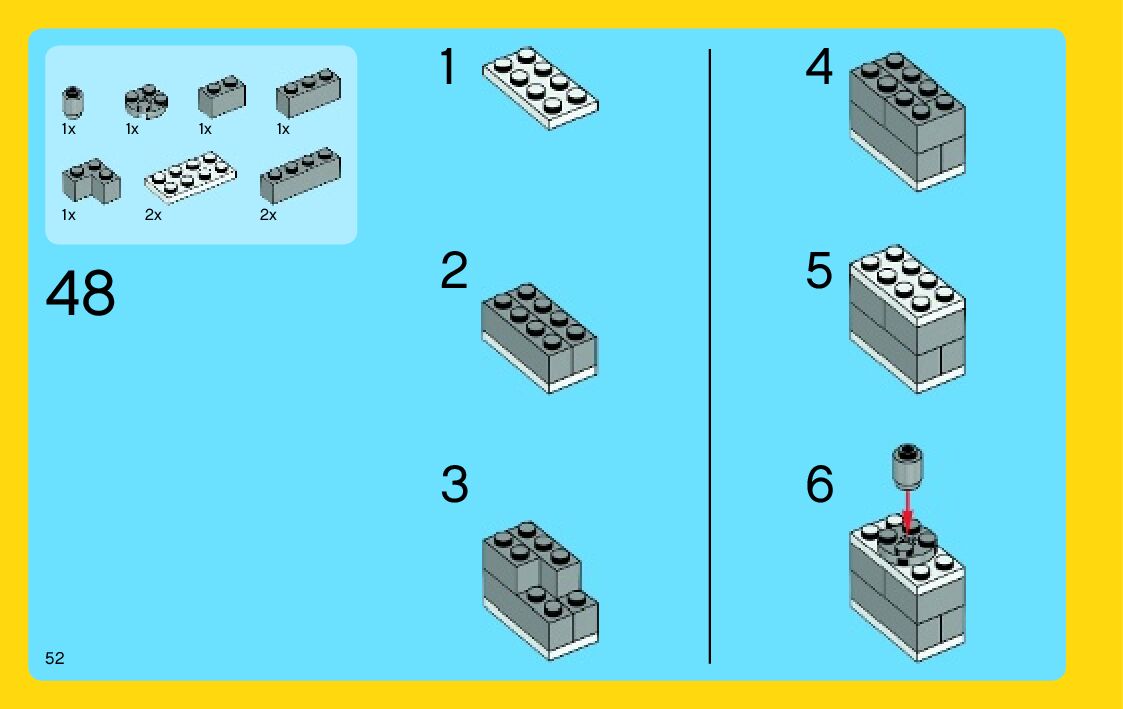 1x 1x 1x 1x

1x 2x 2x

48

1

2

3

4

5

6

52