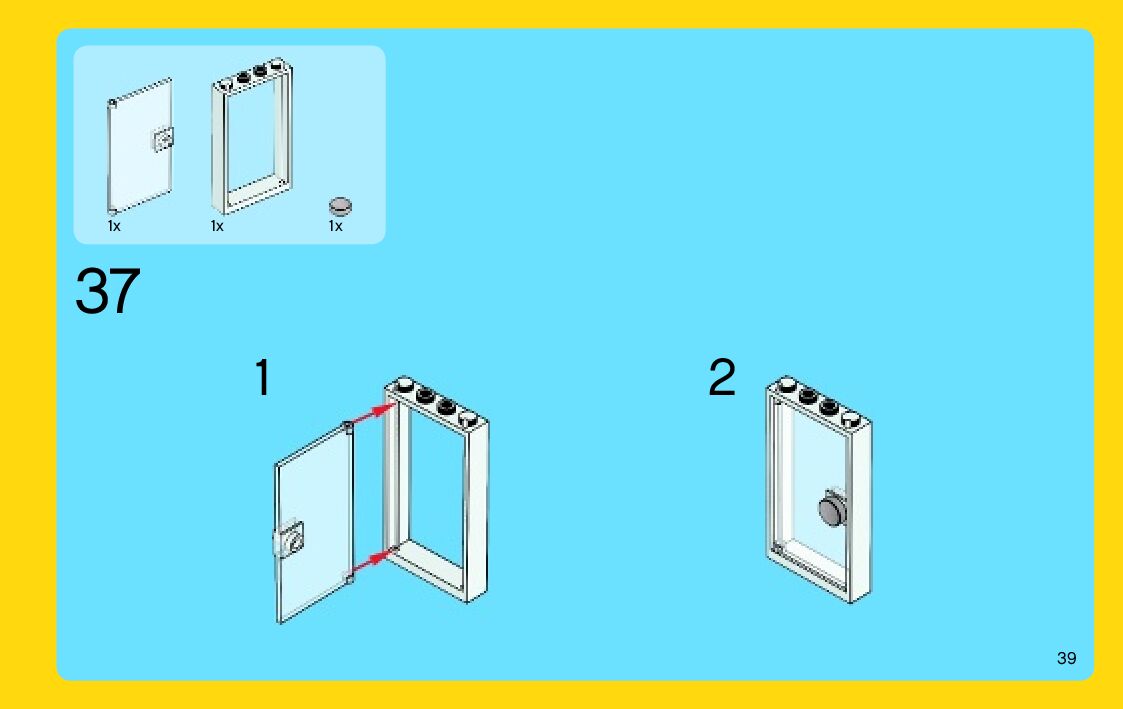 1x
1x
1x

37

1

2

39