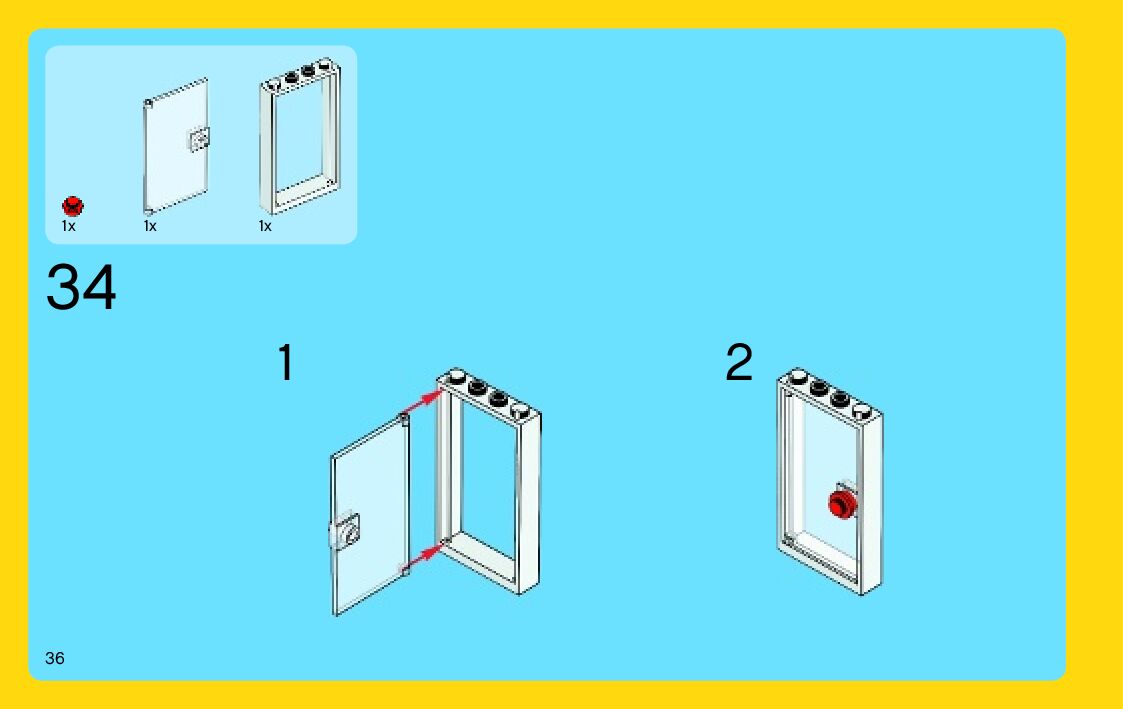 1x
1x
1x

34

1

2

36