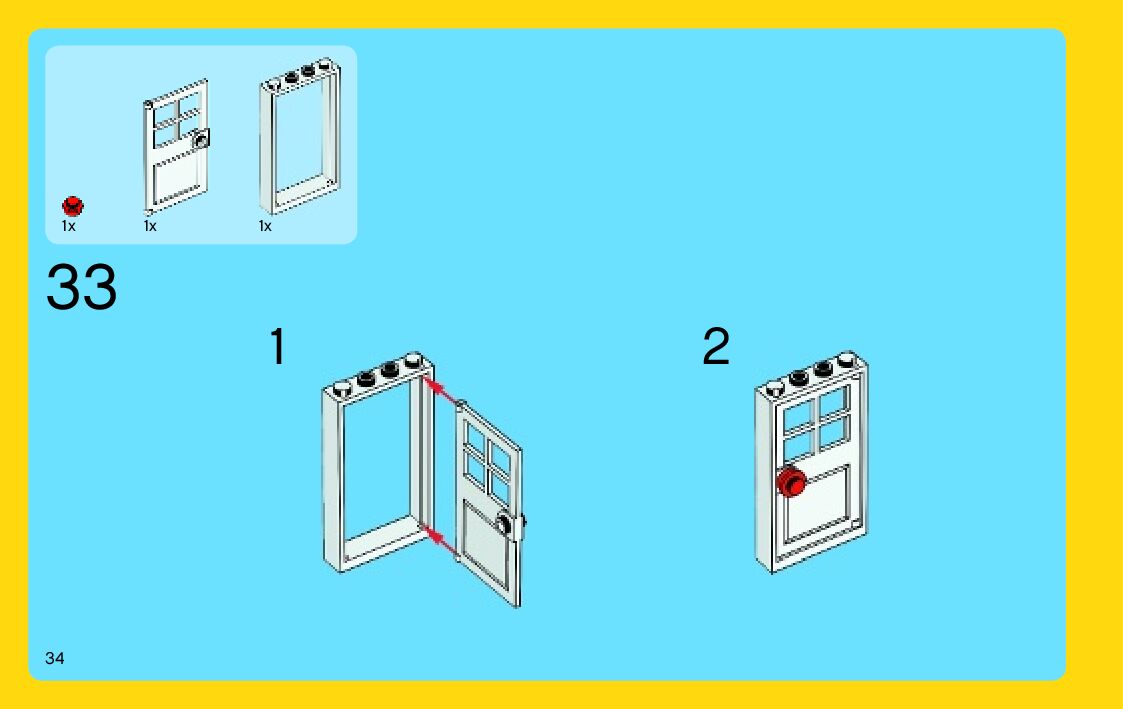 1x 1x 1x

33

1

2

34