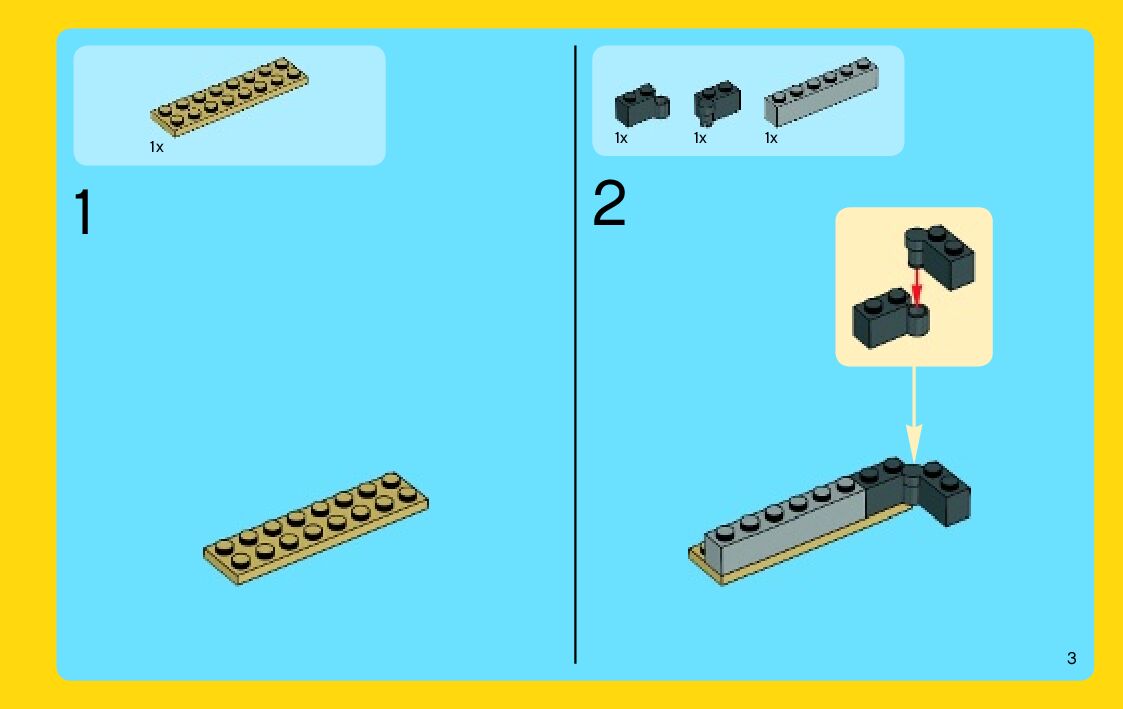 1x

1

1x 1x 1x

2

3