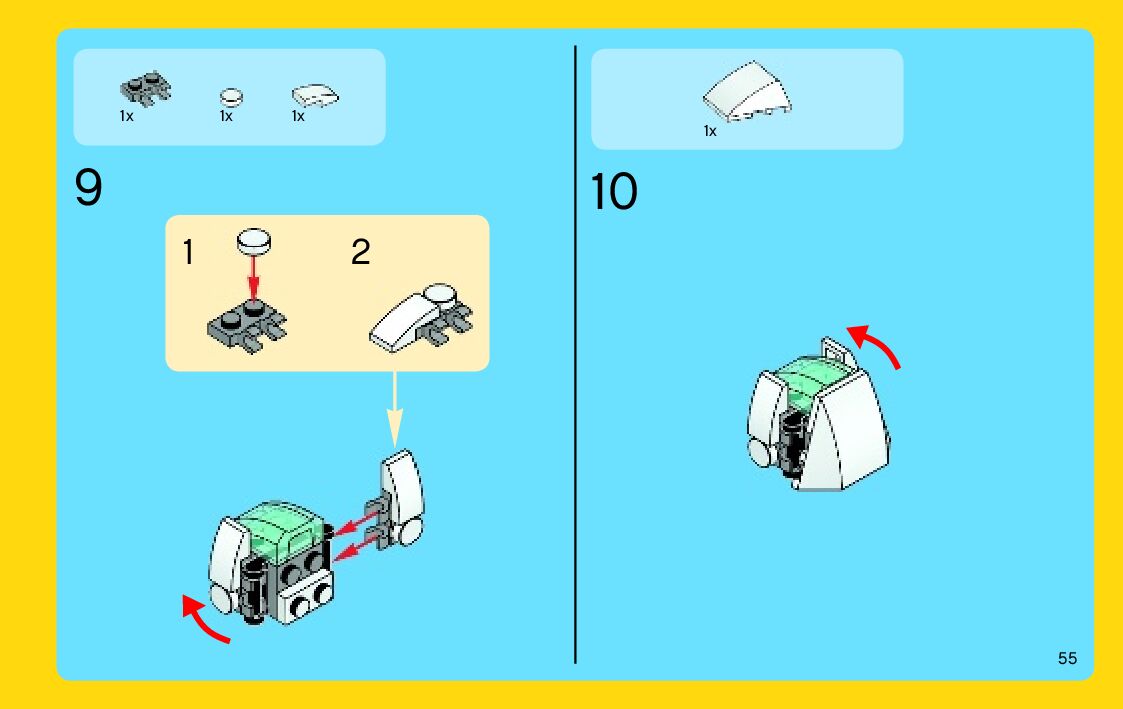 1x 1x 1x

9

1 2

1x

10

55