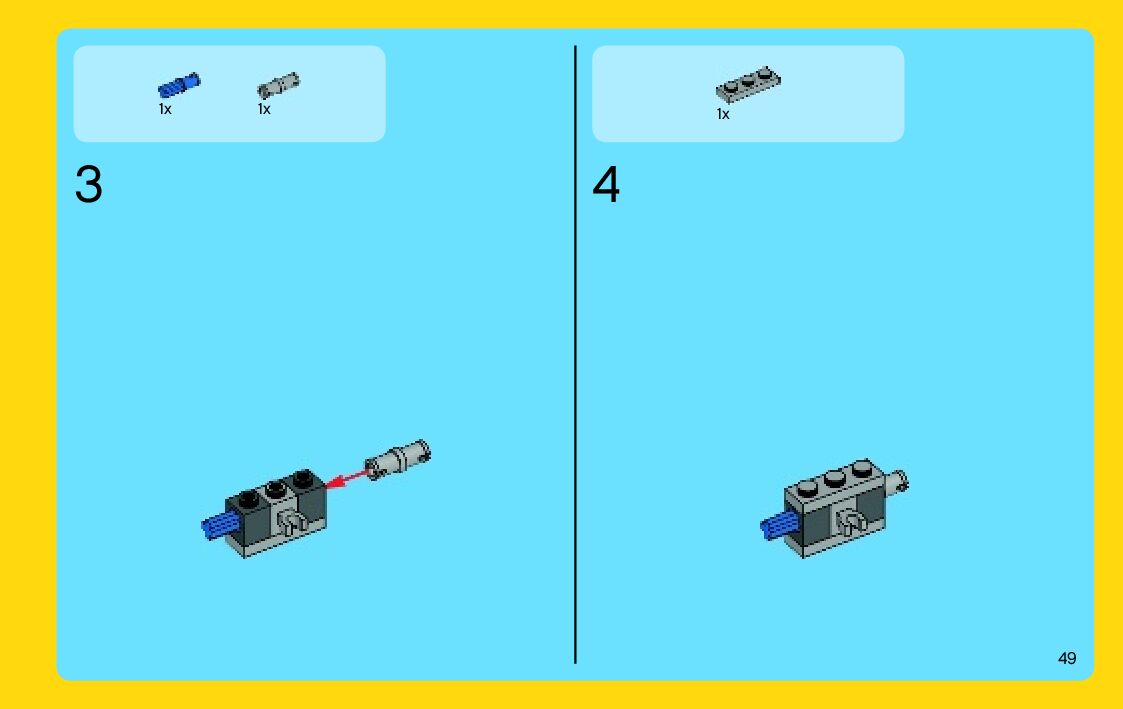 1x
1x

3

1x

4

49