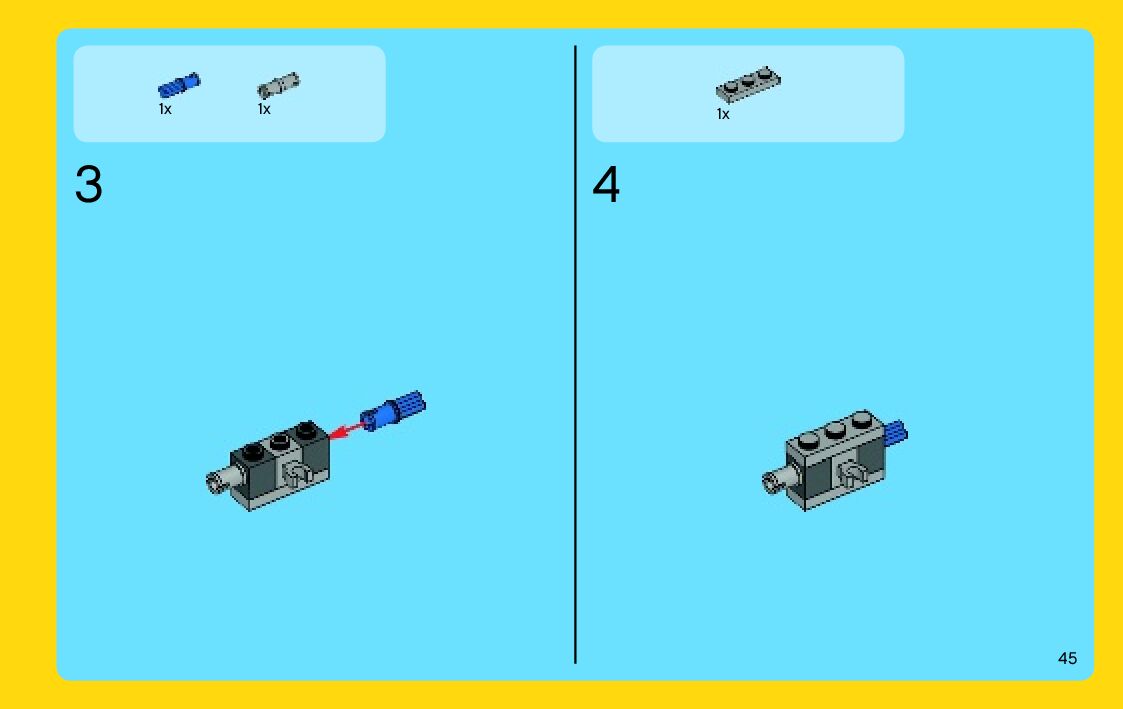 1x 1x

3

1x

4

45