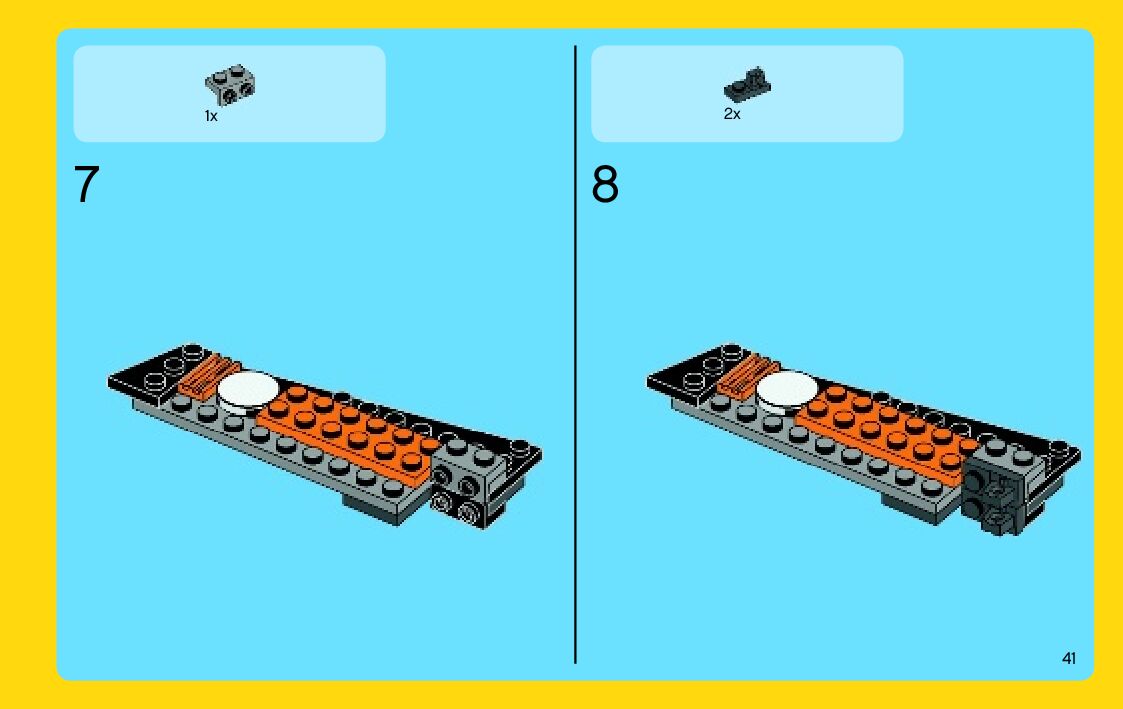 1x

7

2x

8

41