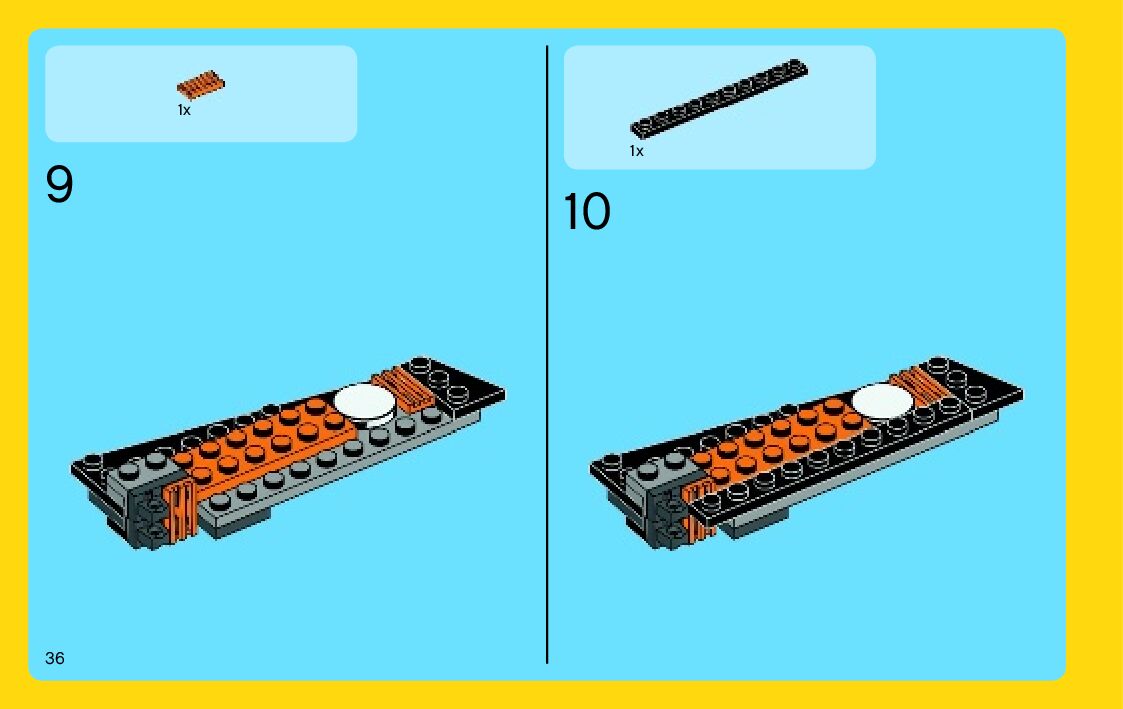 1x

9

1x

10

36