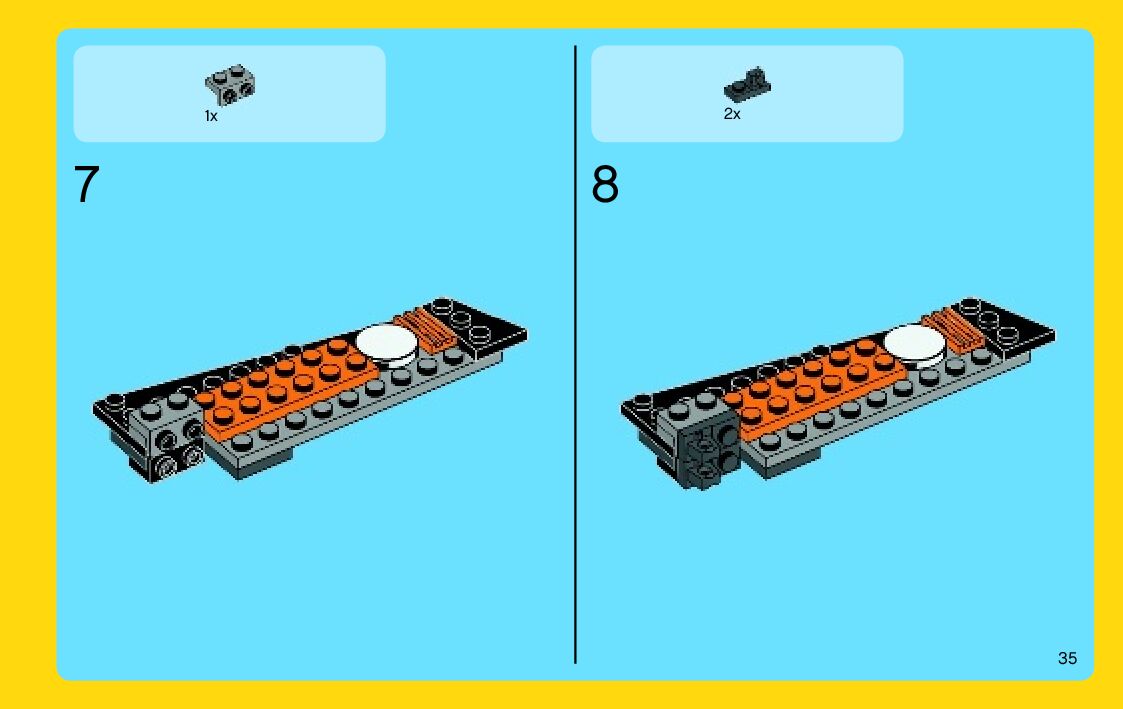 1x

7

2x

8

35