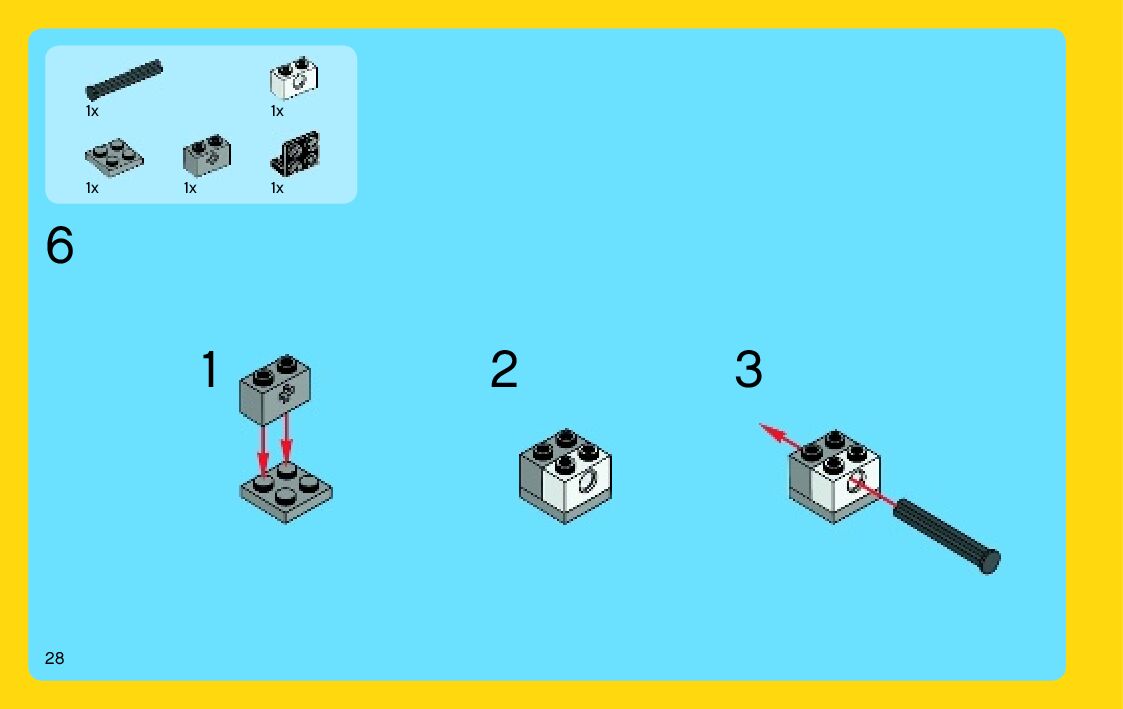 1x

1x

1x

1x

1x

6

1

2

3

28