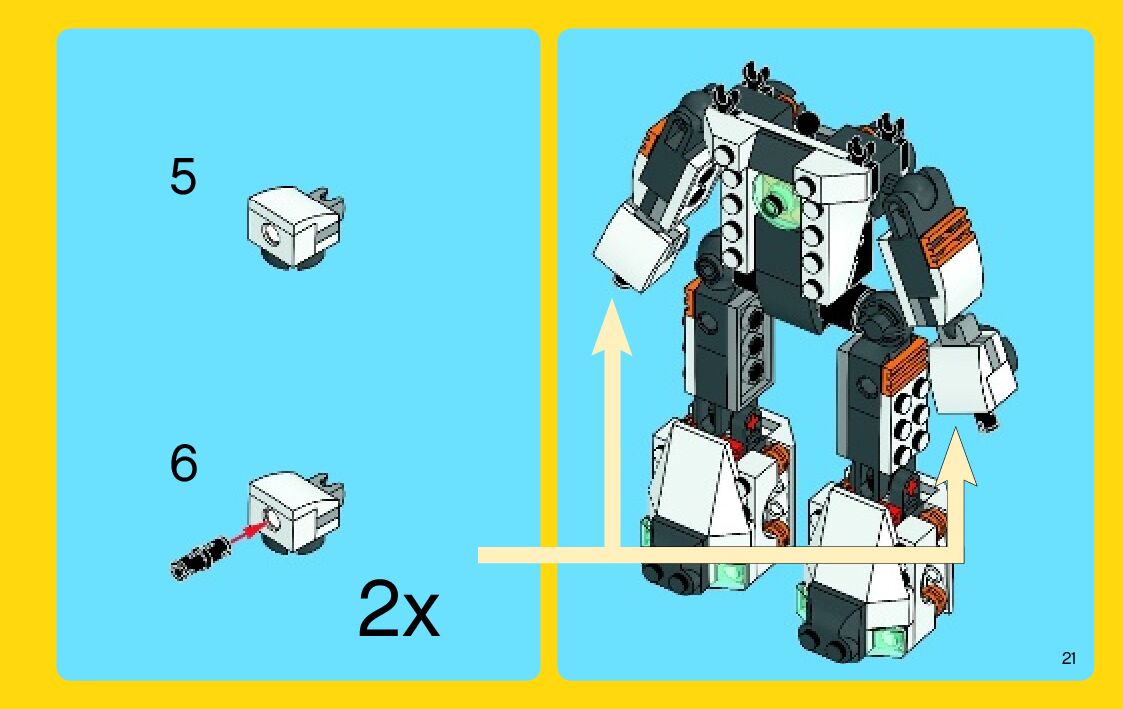 5

6

2x

21