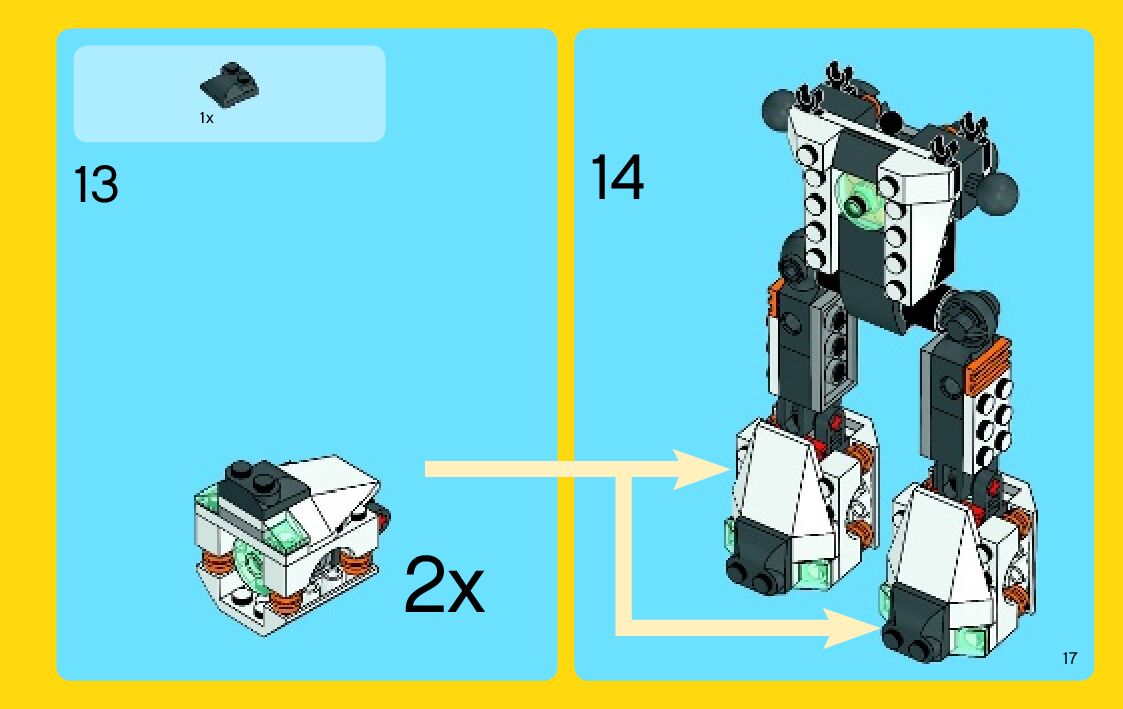 1x

13

2x

14

17