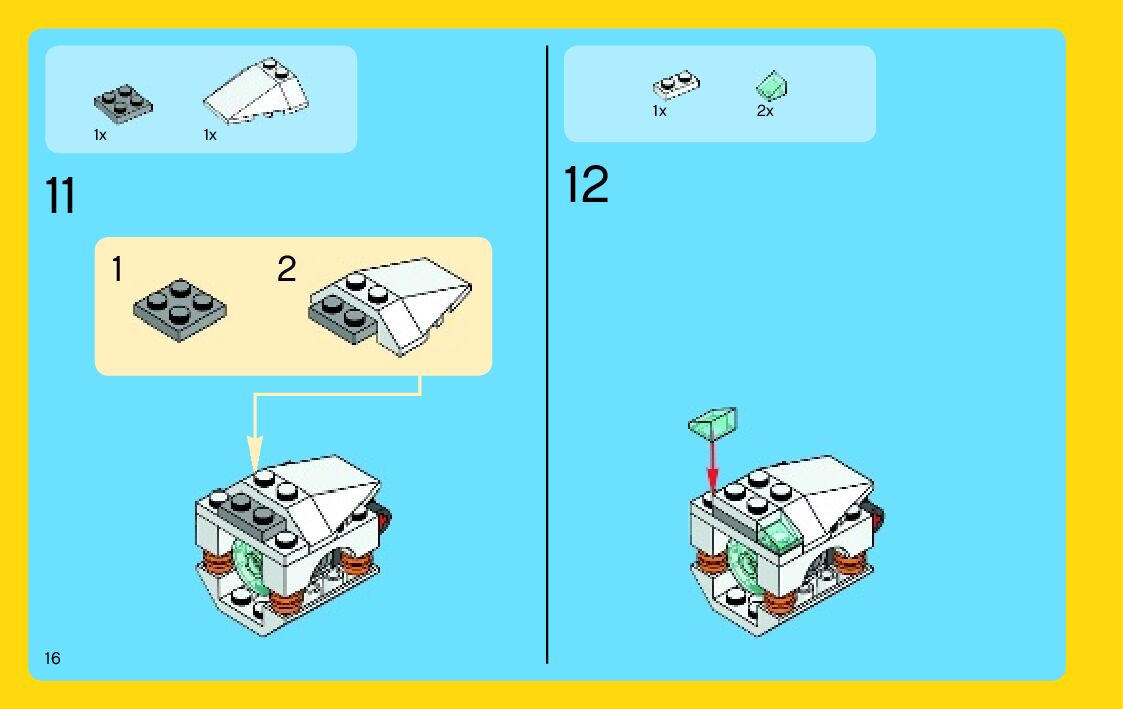 1x 1x

11

1 2

16

1x 2x

12