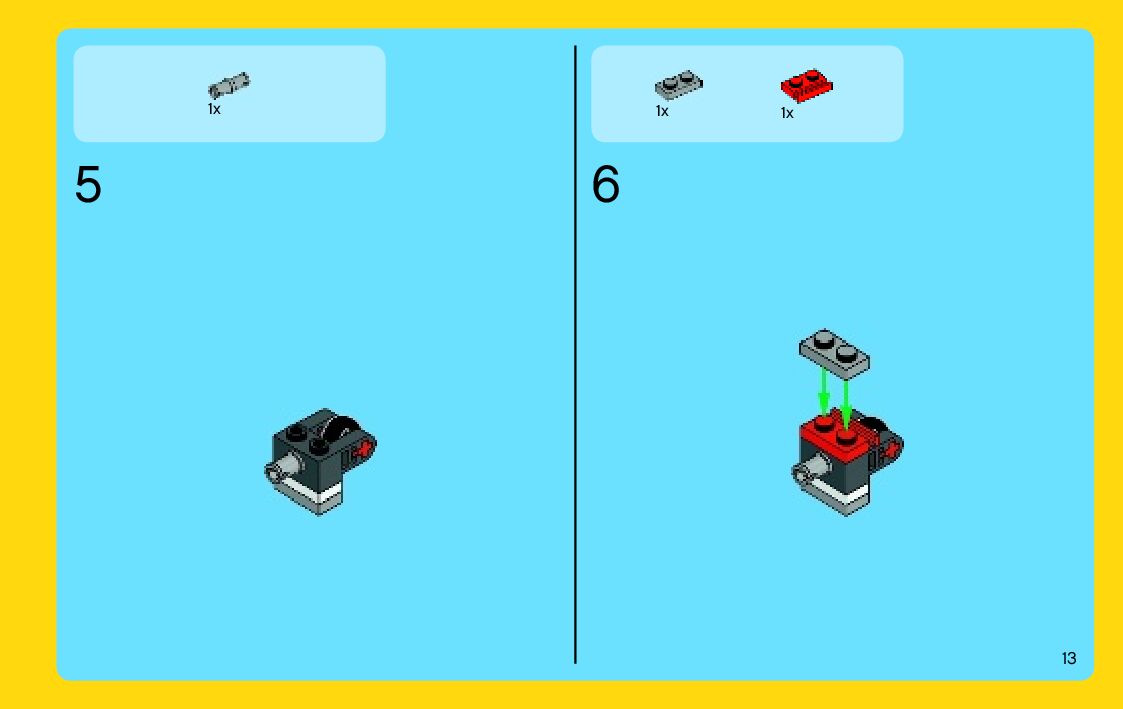 1x

5

1x

1x

6

13