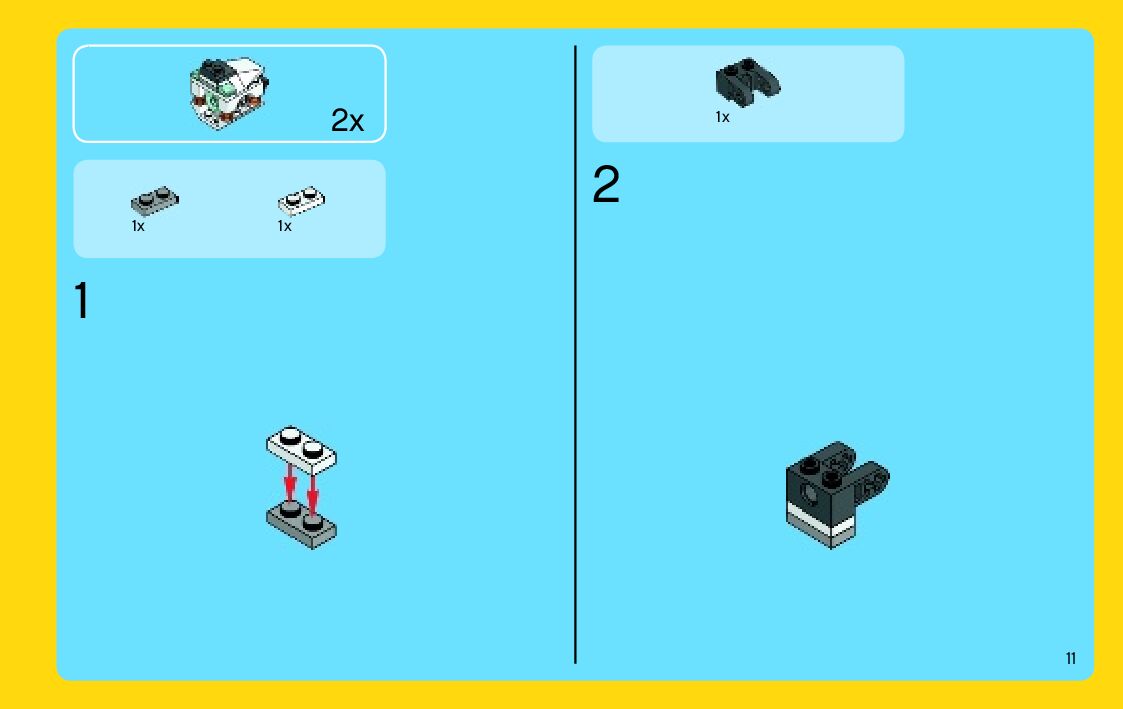 2x

1x 1x

1

1x

2

11