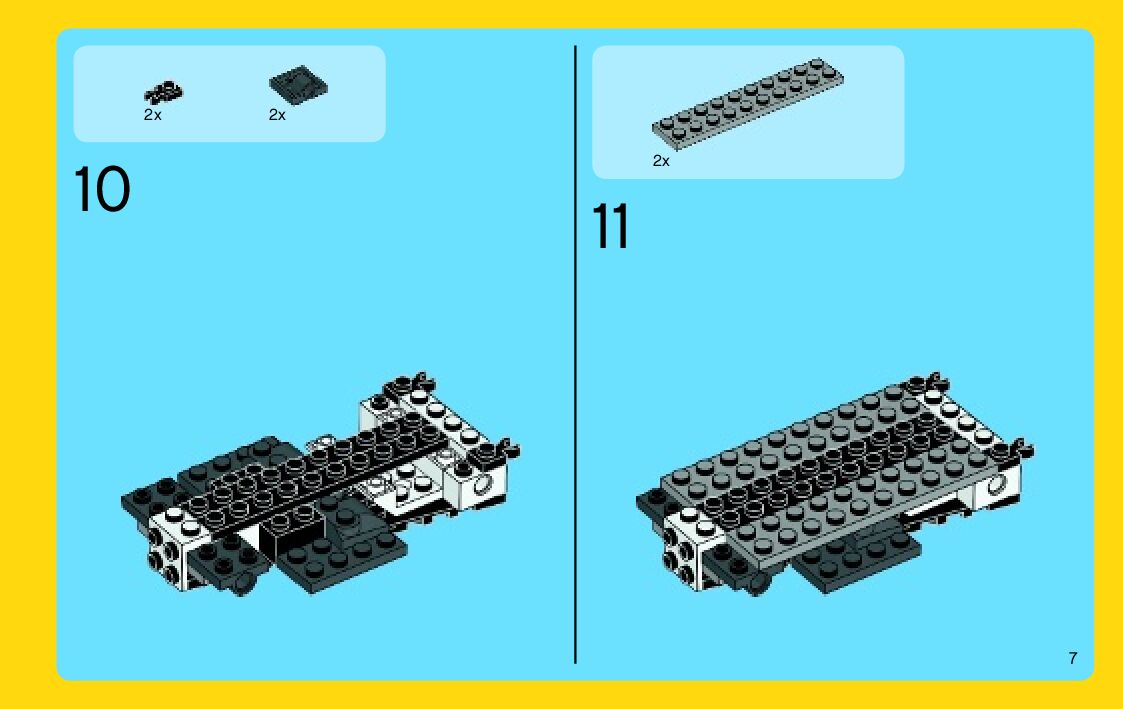 2x 2x

10

2x

11

7