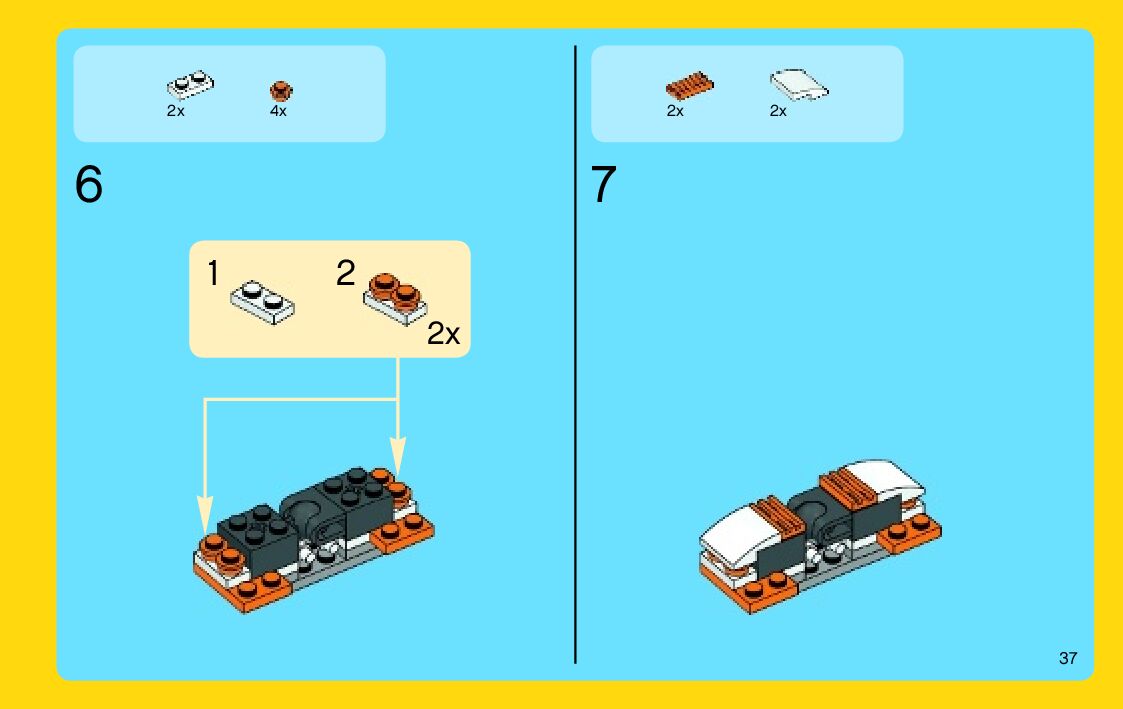 2x 4x

6

1 2 2x

2x 2x

7

37