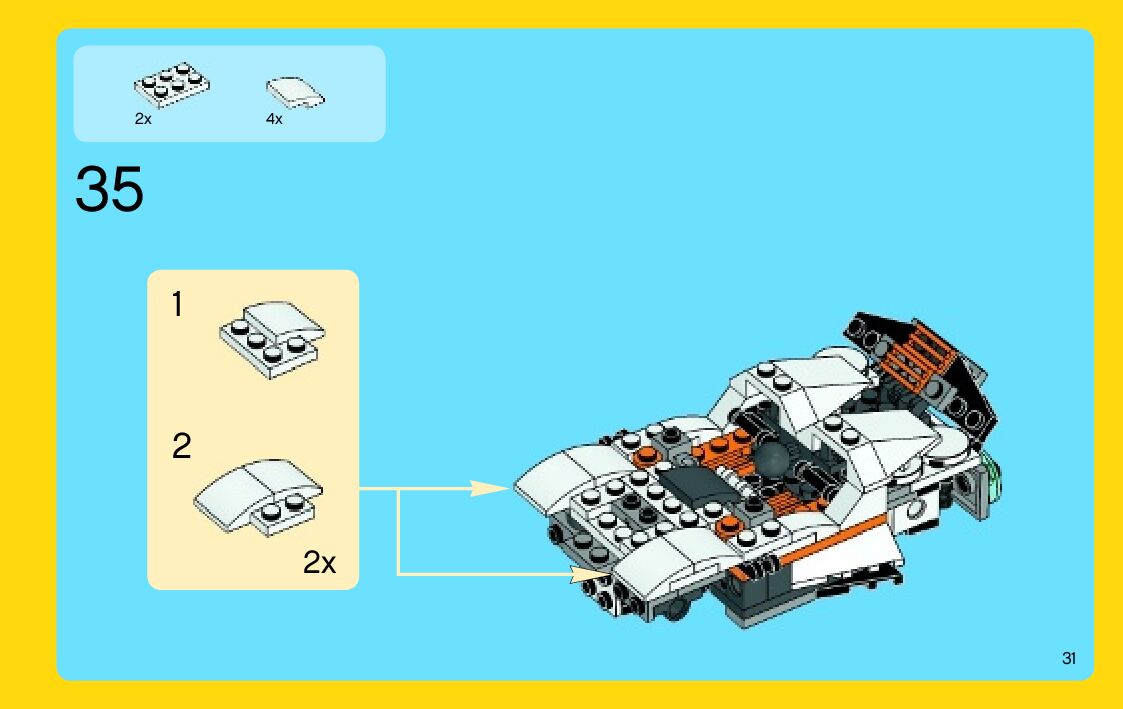 2x
4x

35

1

2

2x

31