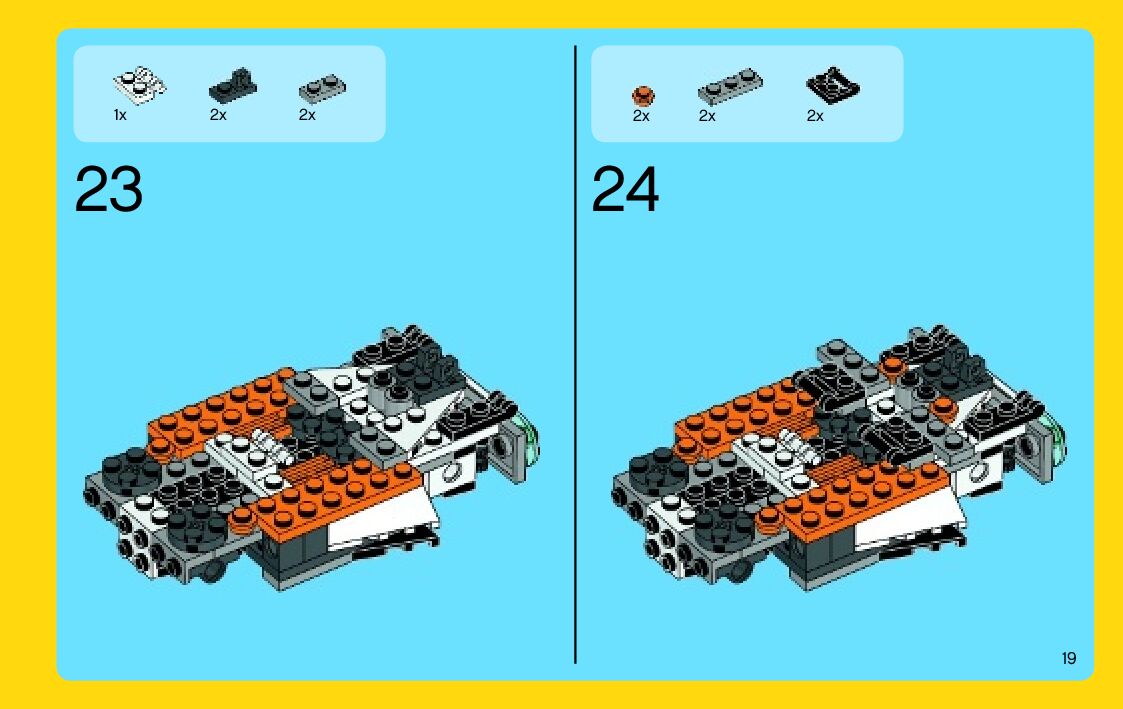 1x 2x 2x

23

2x 2x 2x

24

19