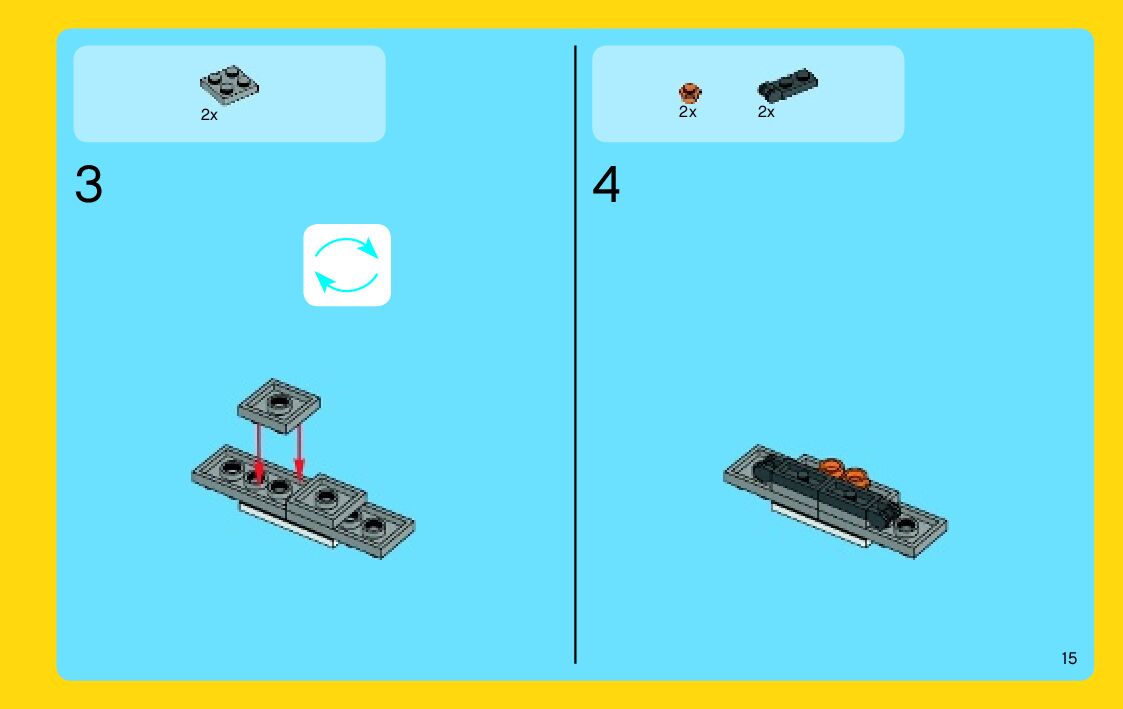 2x

3

2x 2x

4

15