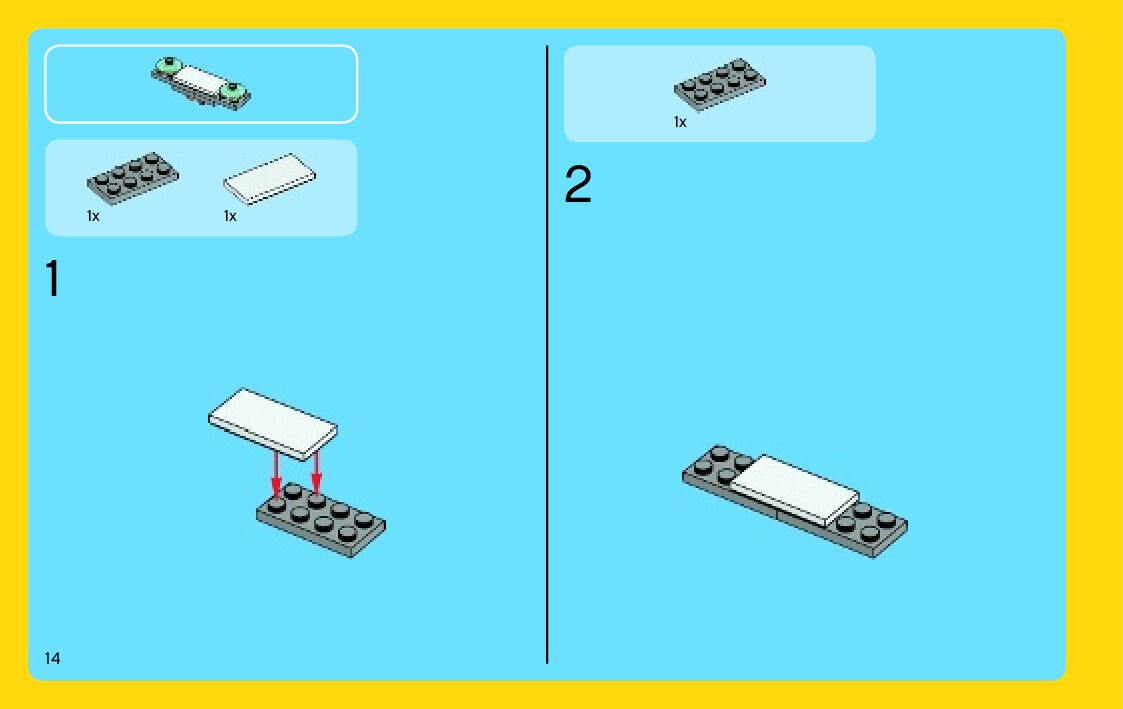 1x

1x

1

14

1x

2