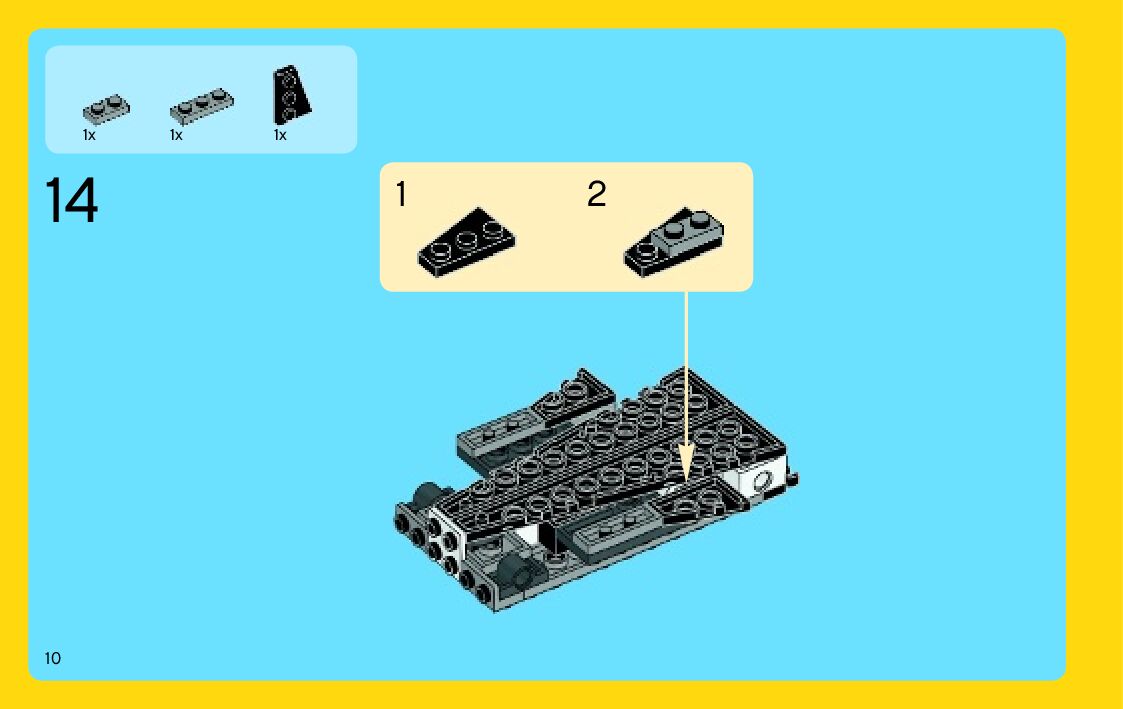 1x
1x
1x

14

1
2

10