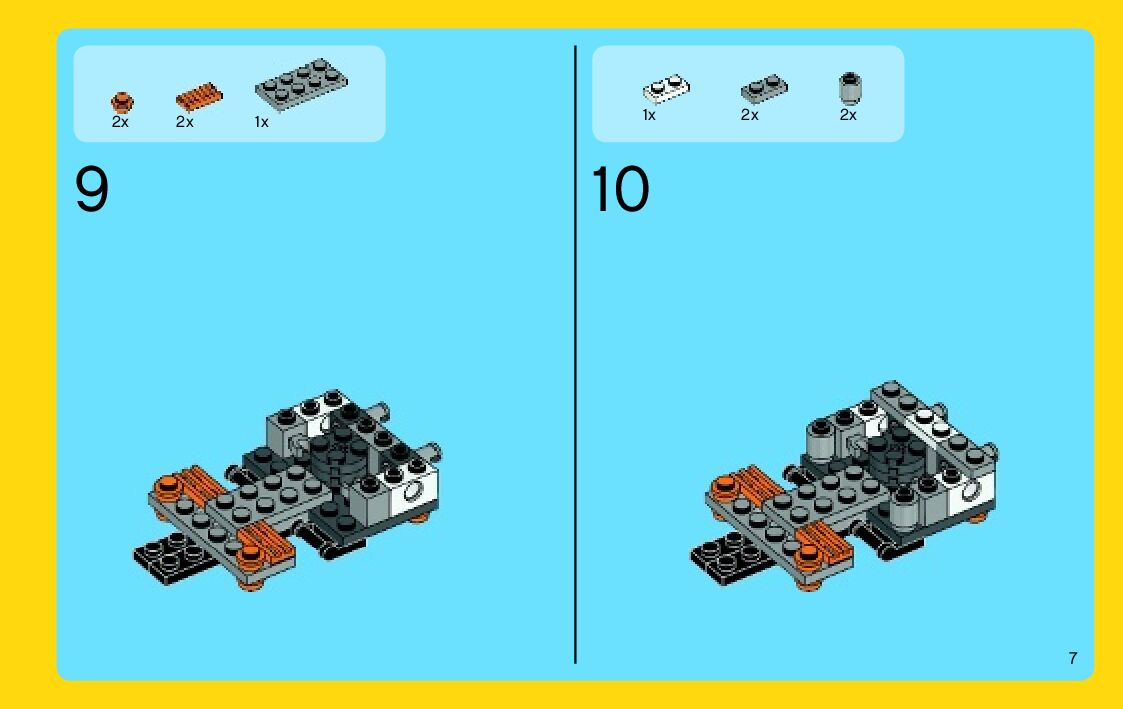 2x 2x 1x

9

1x 2x 2x

10

7