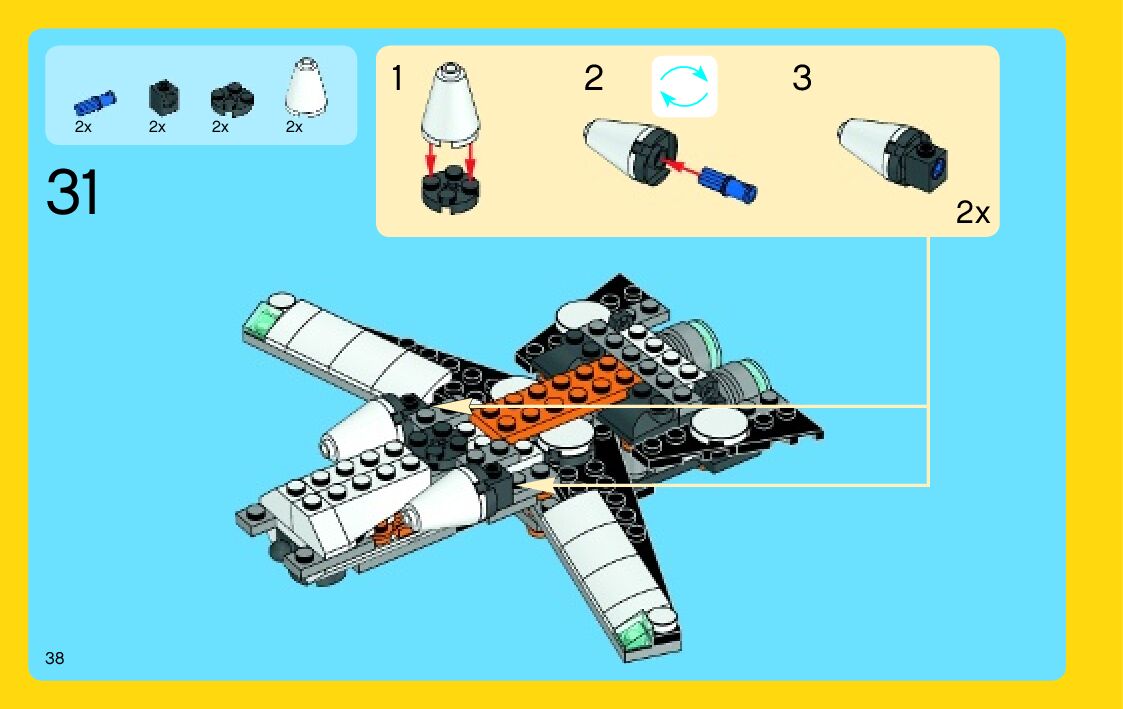 2x 2x 2x 2x

31

1

2

3

2x

38