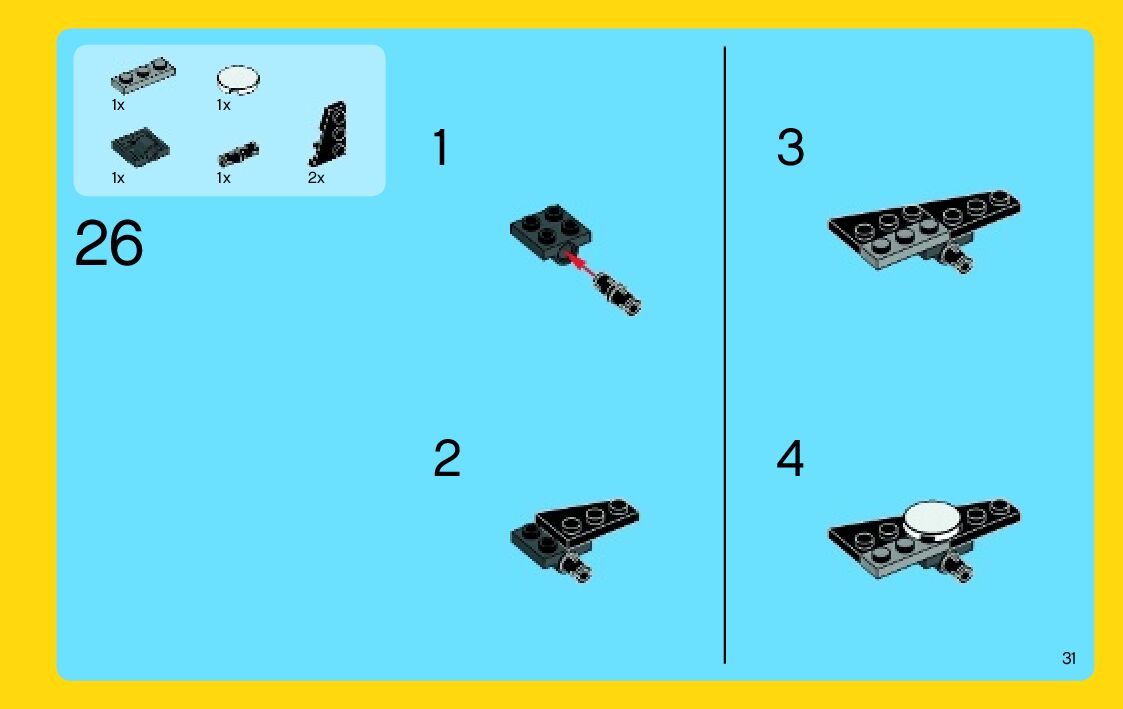 1x 1x

1x 1x 2x

26

1

2

3

4

31