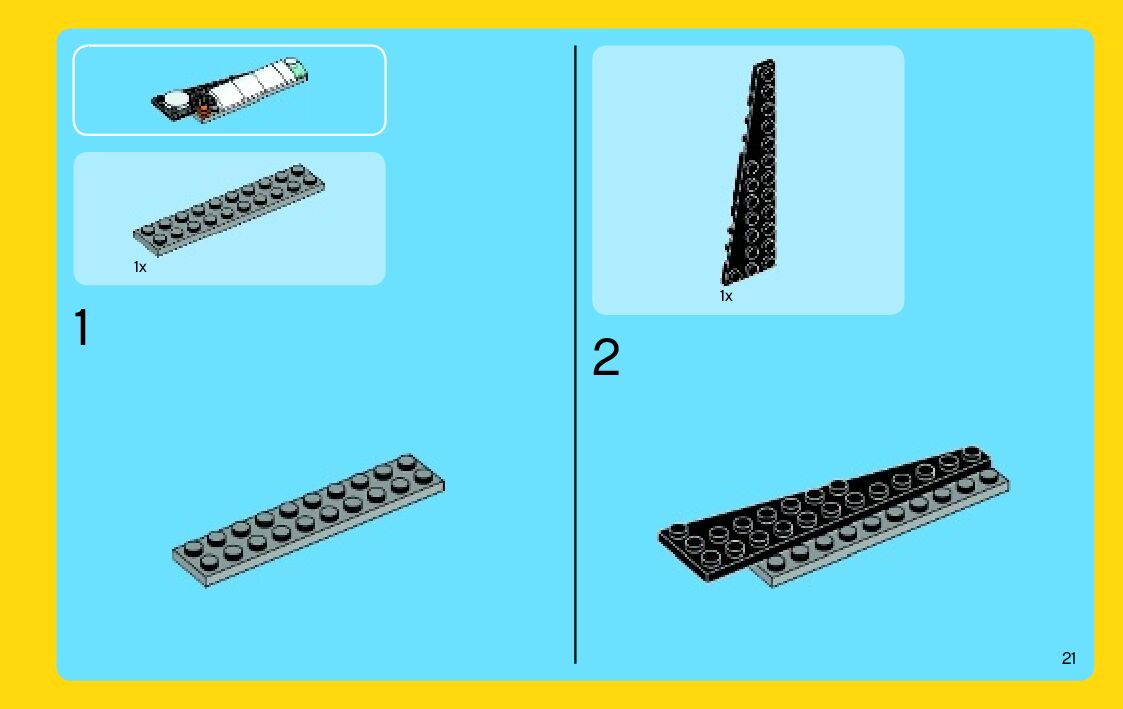 1x

1

1x

2

21