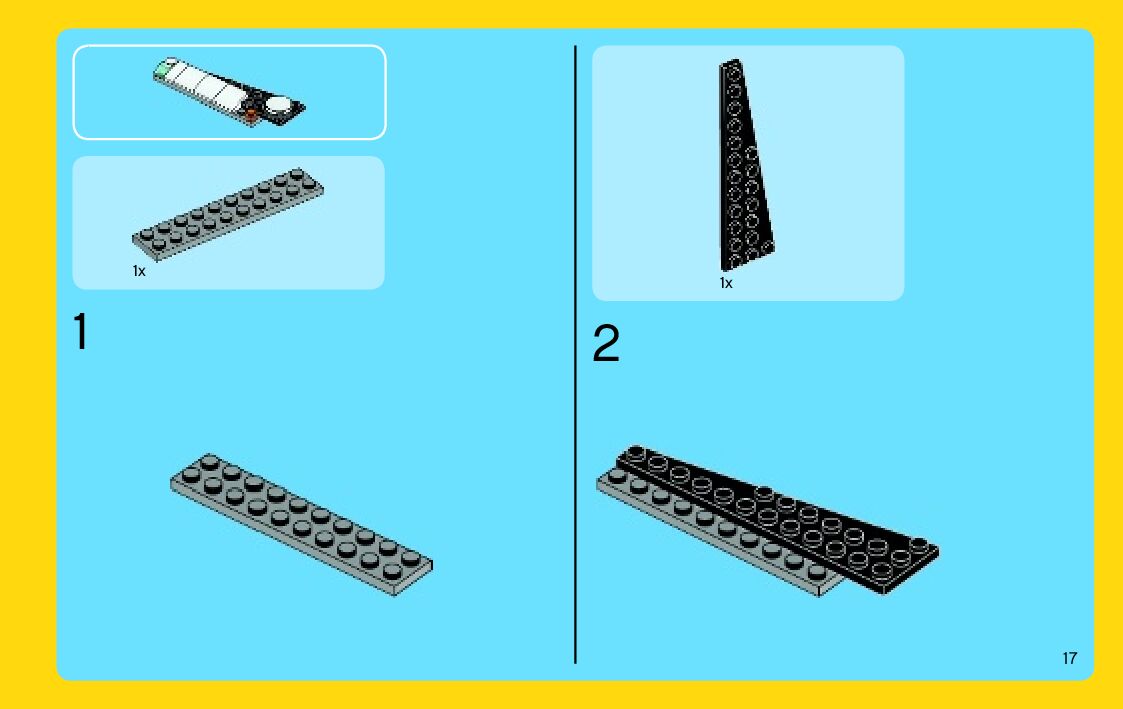 1x

1

1x

2

17