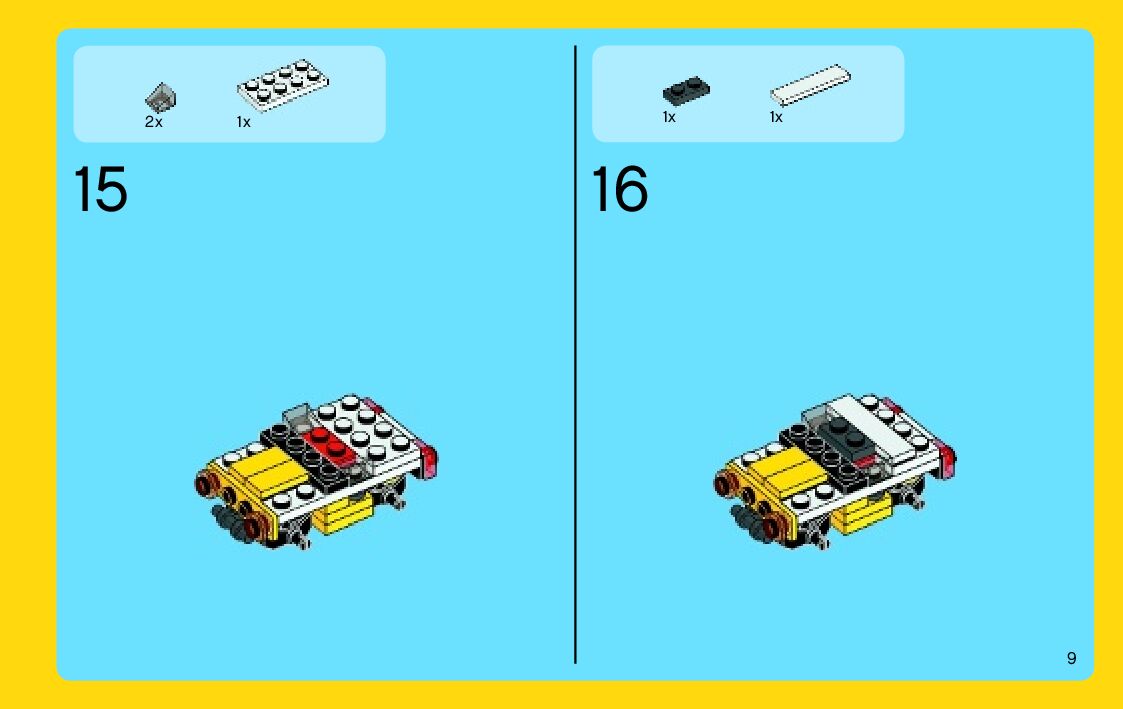 2x
1x

15

1x
1x

16

9