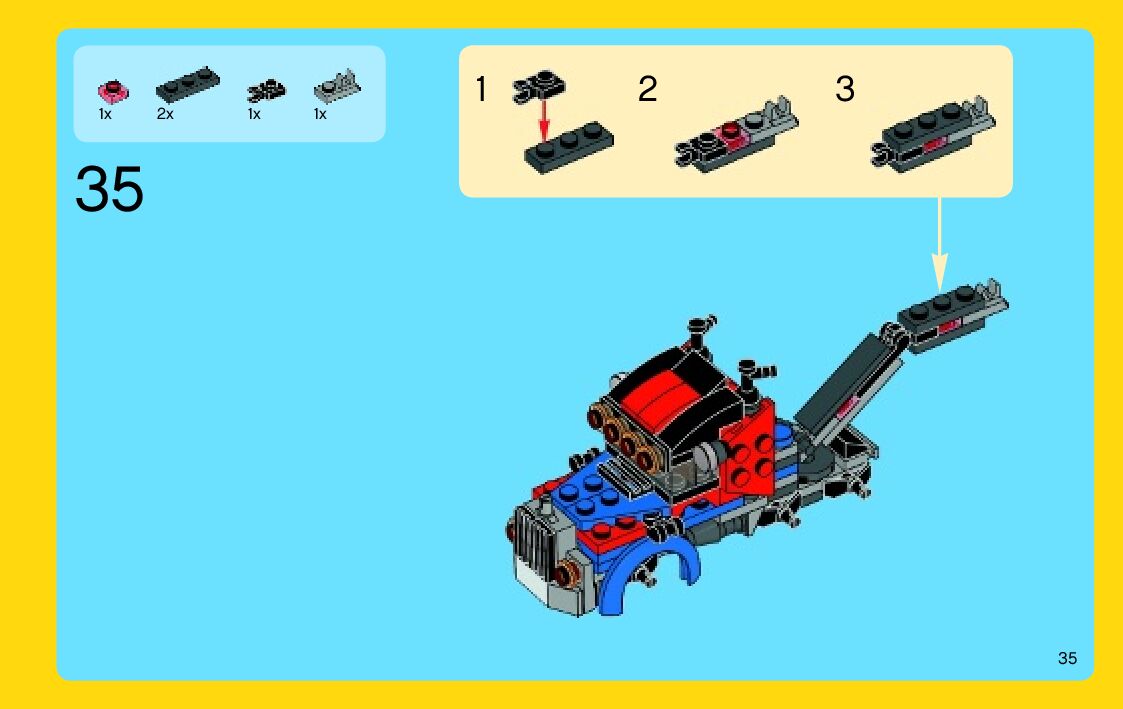 1x 2x 1x 1x

35

1

2

3

35