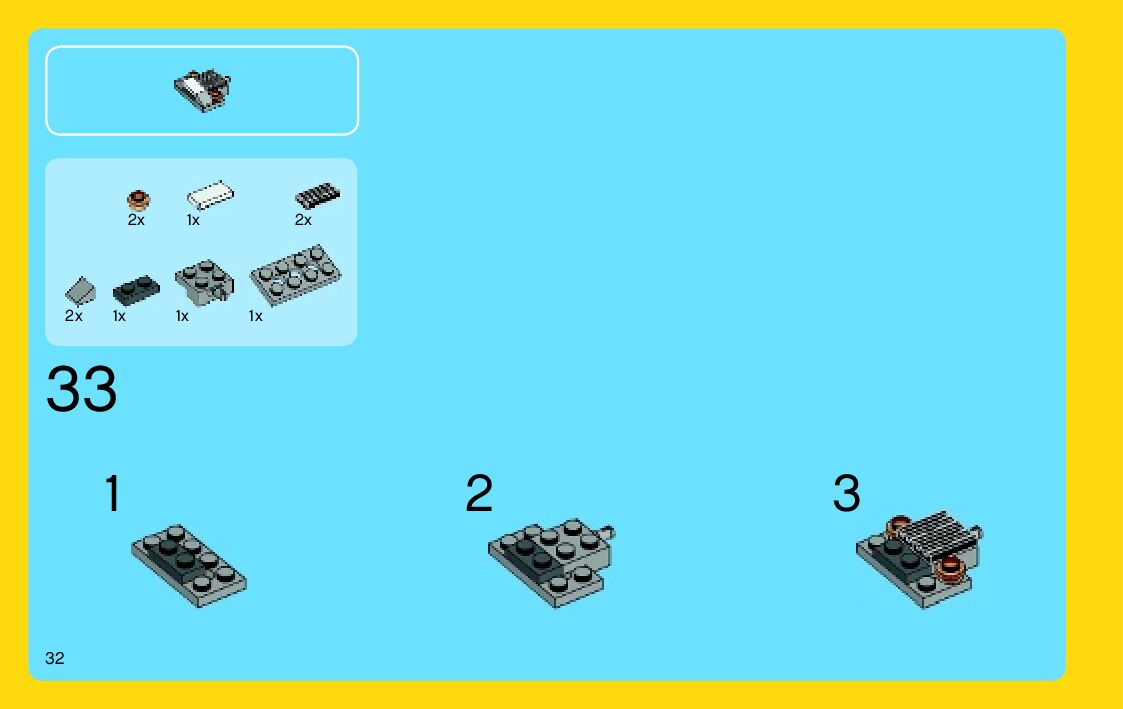 2x 1x 2x

2x 1x 1x 1x

33

1

2

3

32