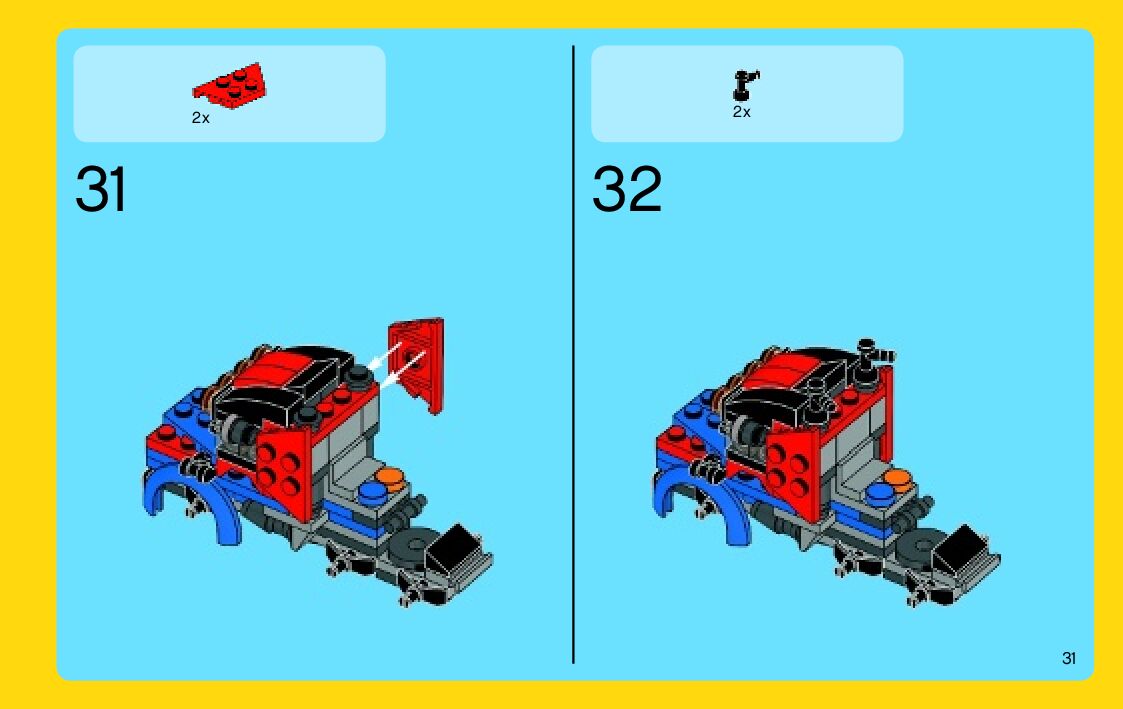 2x

31

2x

32

31