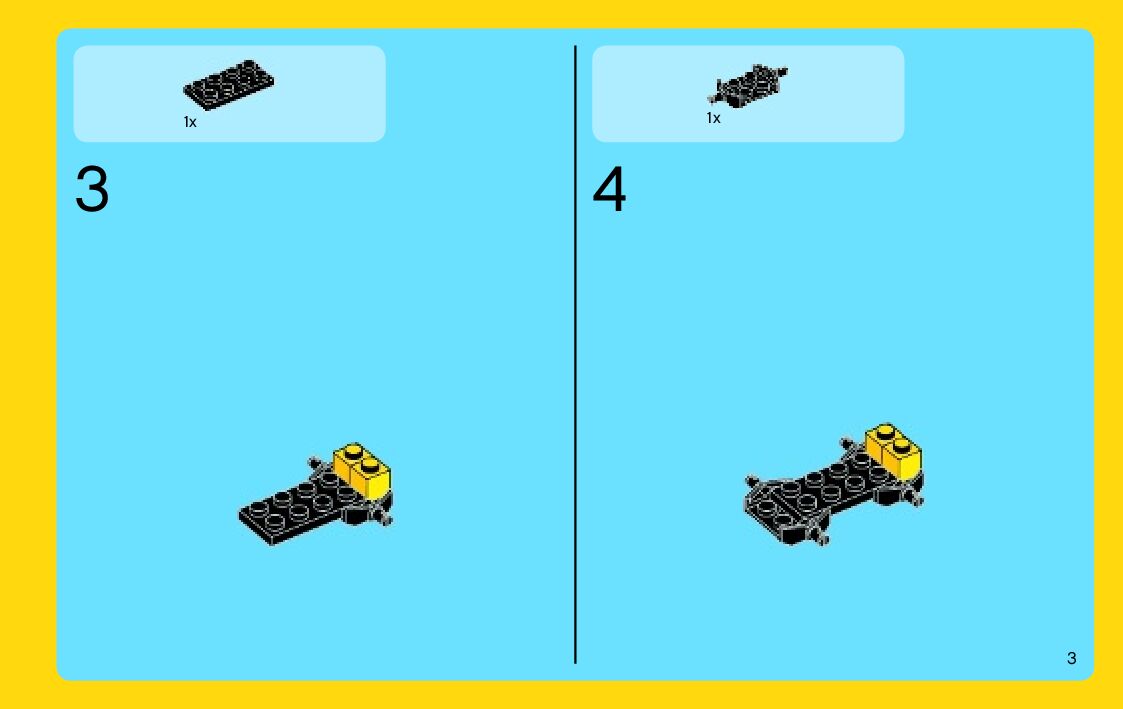 1x

3

1x

4

3