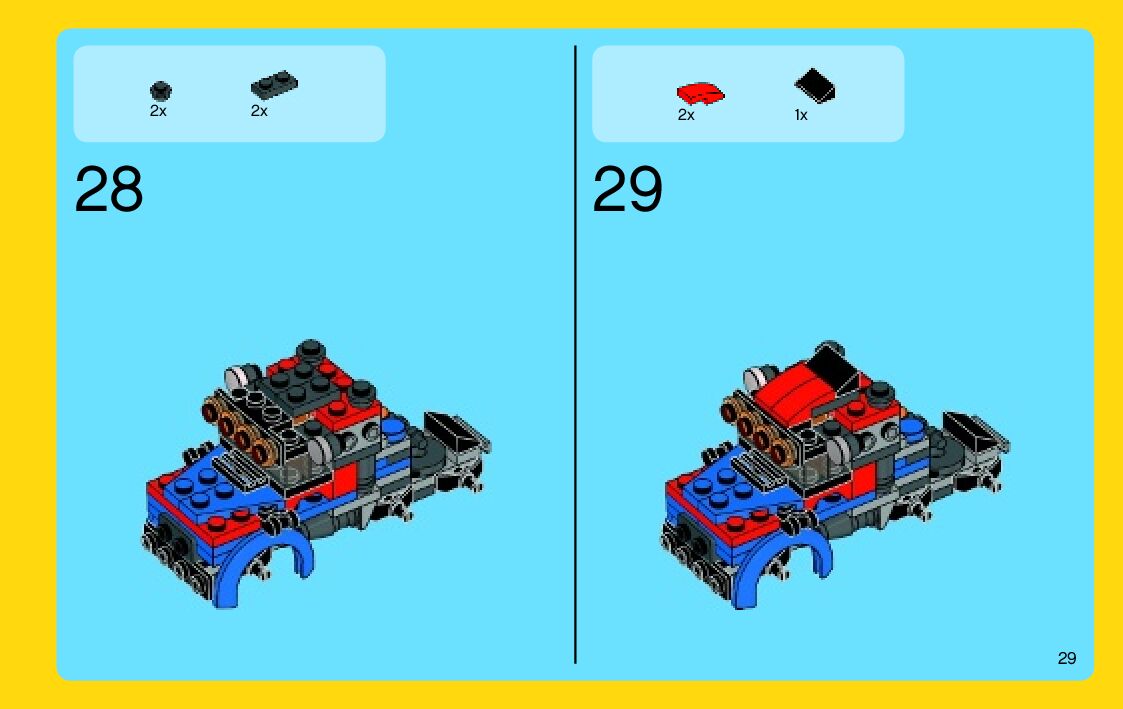 2x 2x

28

2x 1x

29

29