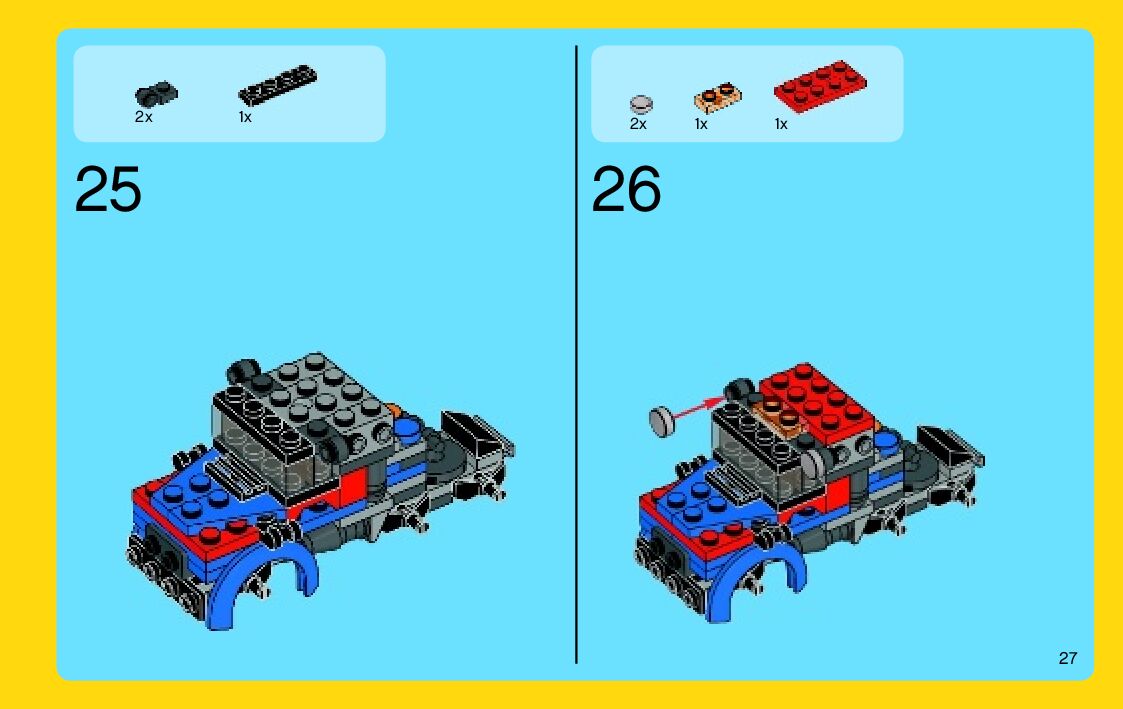 2x 1x

25

2x 1x 1x

26

27