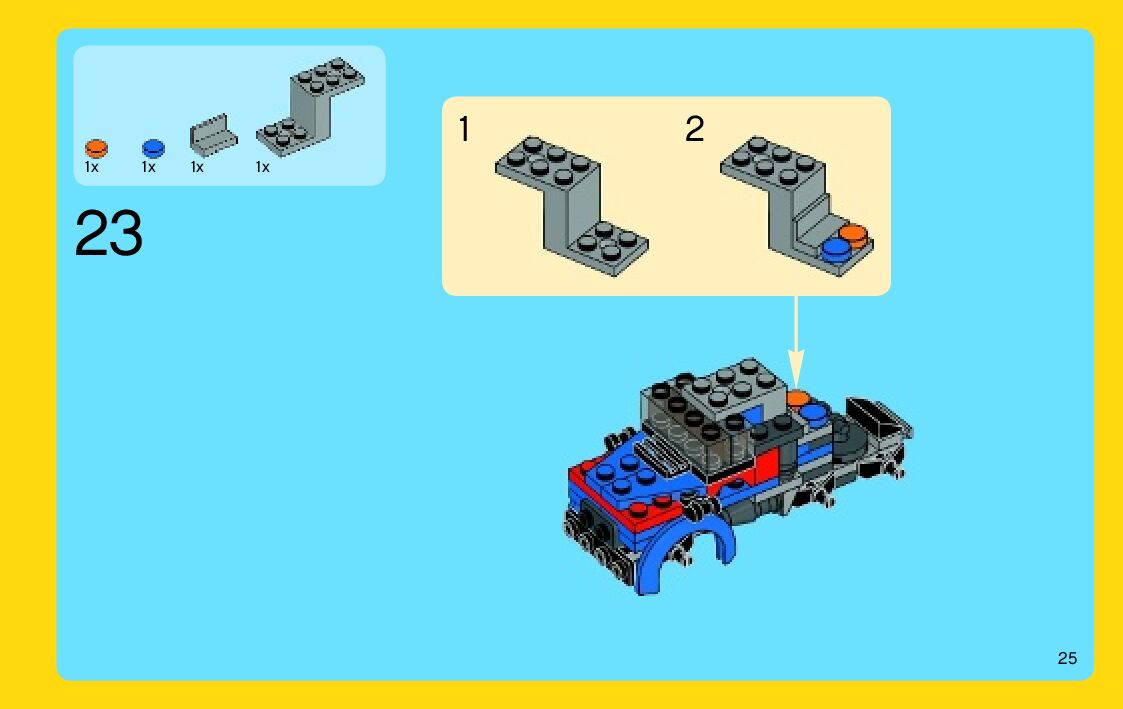 1x 1x 1x 1x

23

1

2

25