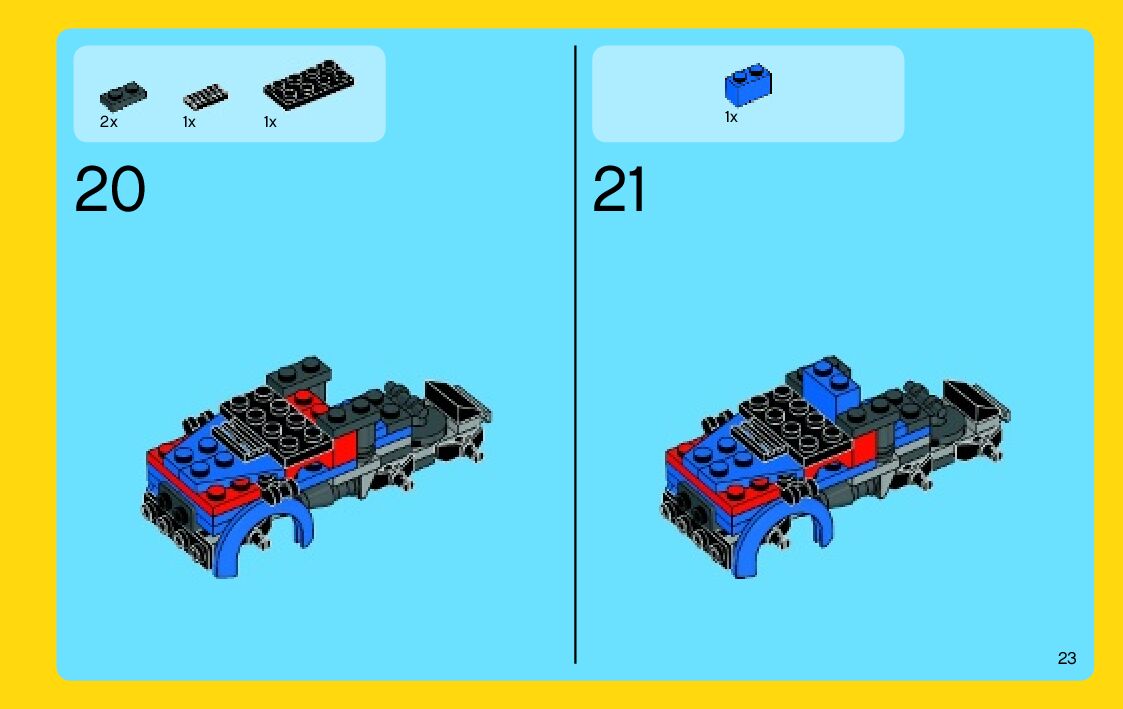 2x 1x 1x

20

1x

21

23