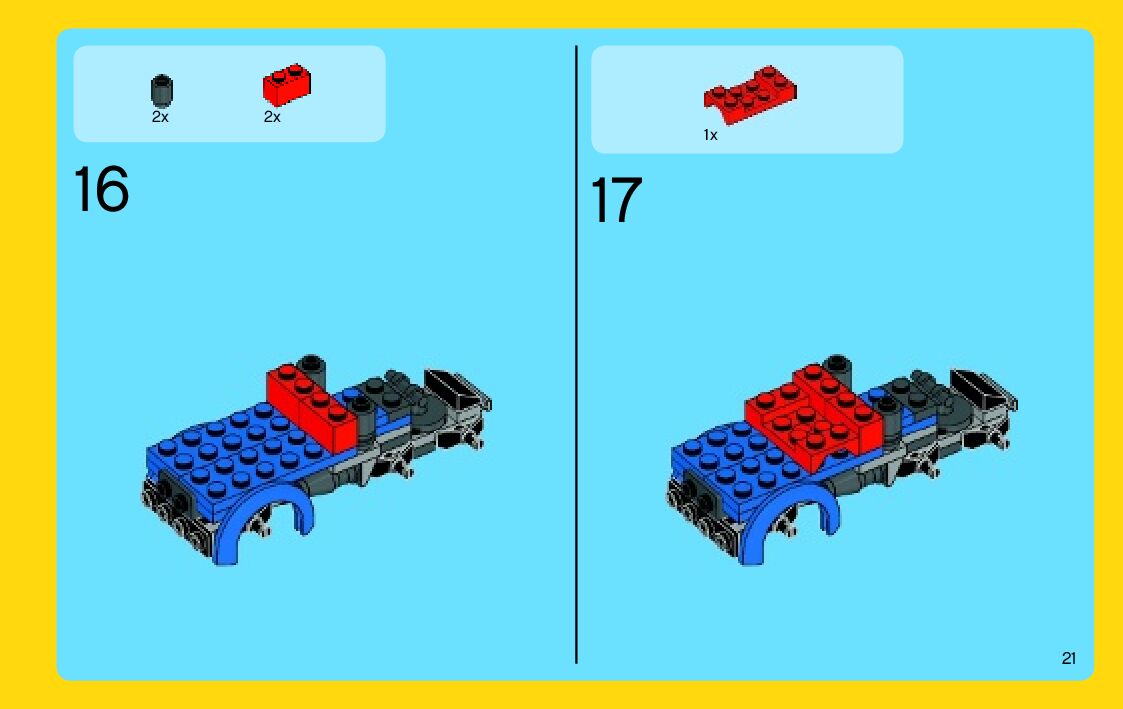 2x

2x

16

1x

17

21