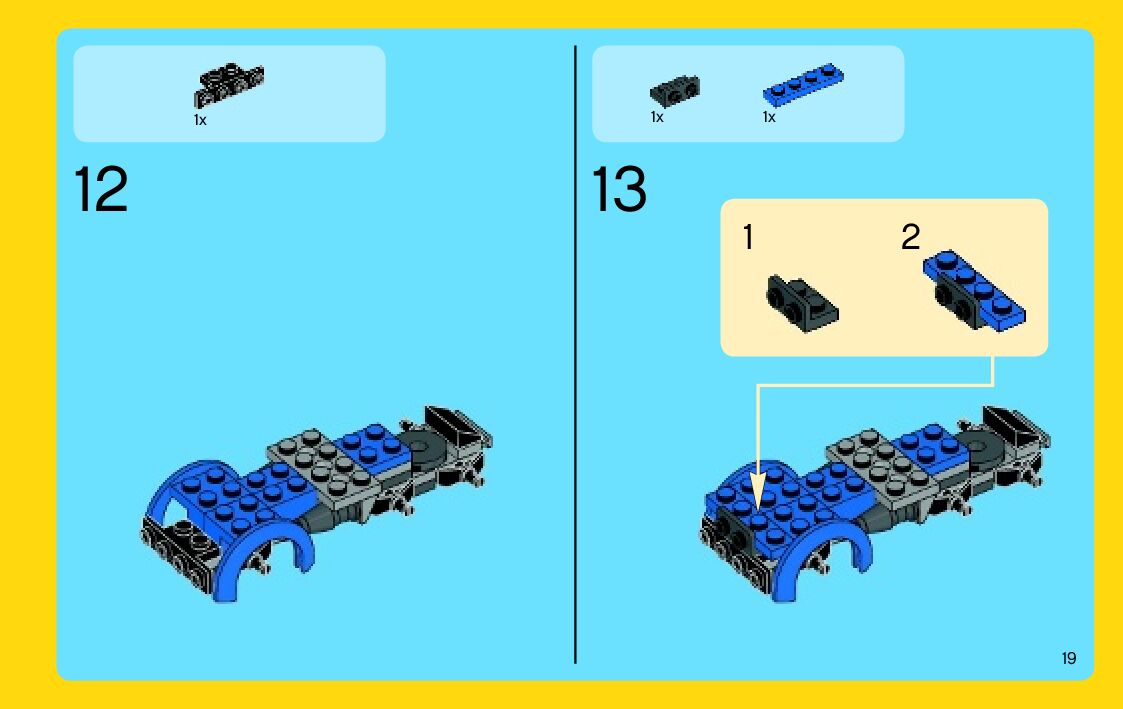 1x

12

1x

1x

13

1

2

19