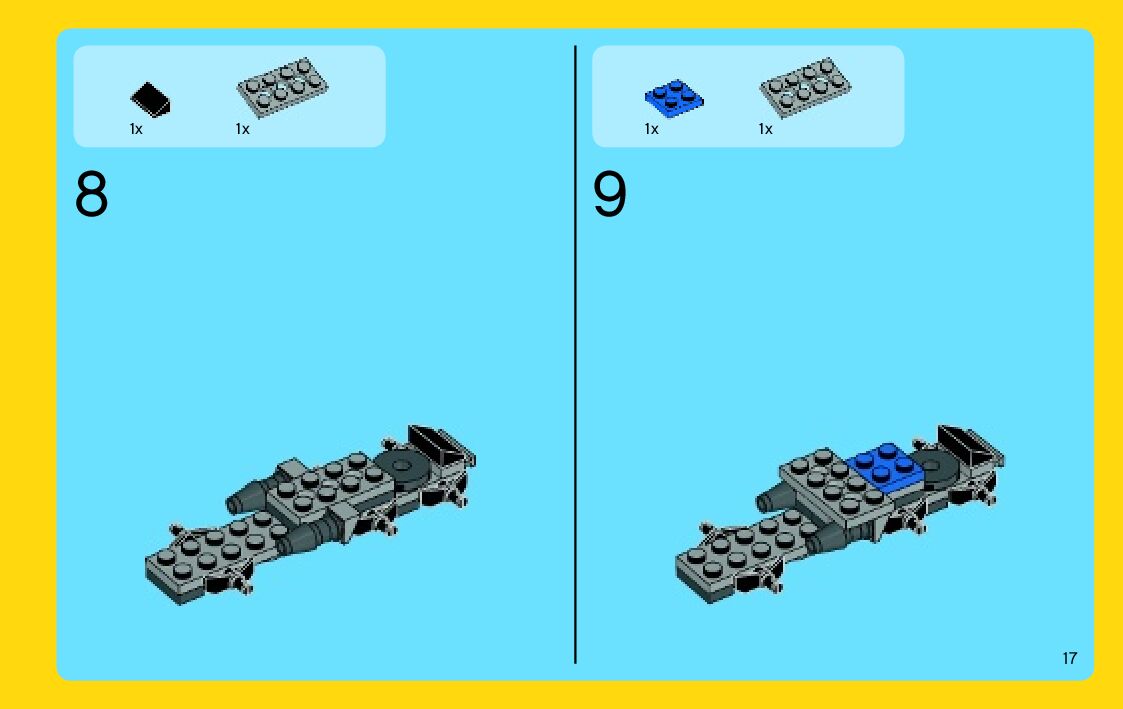 1x 1x

8

1x 1x

9

17