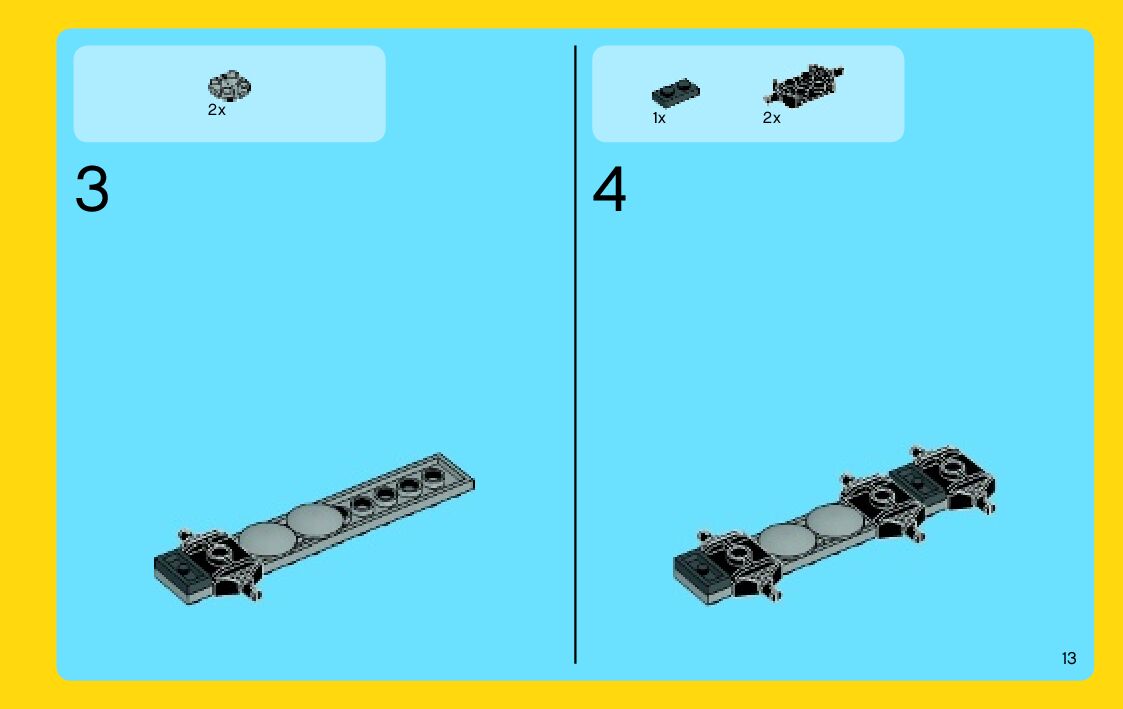 2x

3

1x

2x

4

13