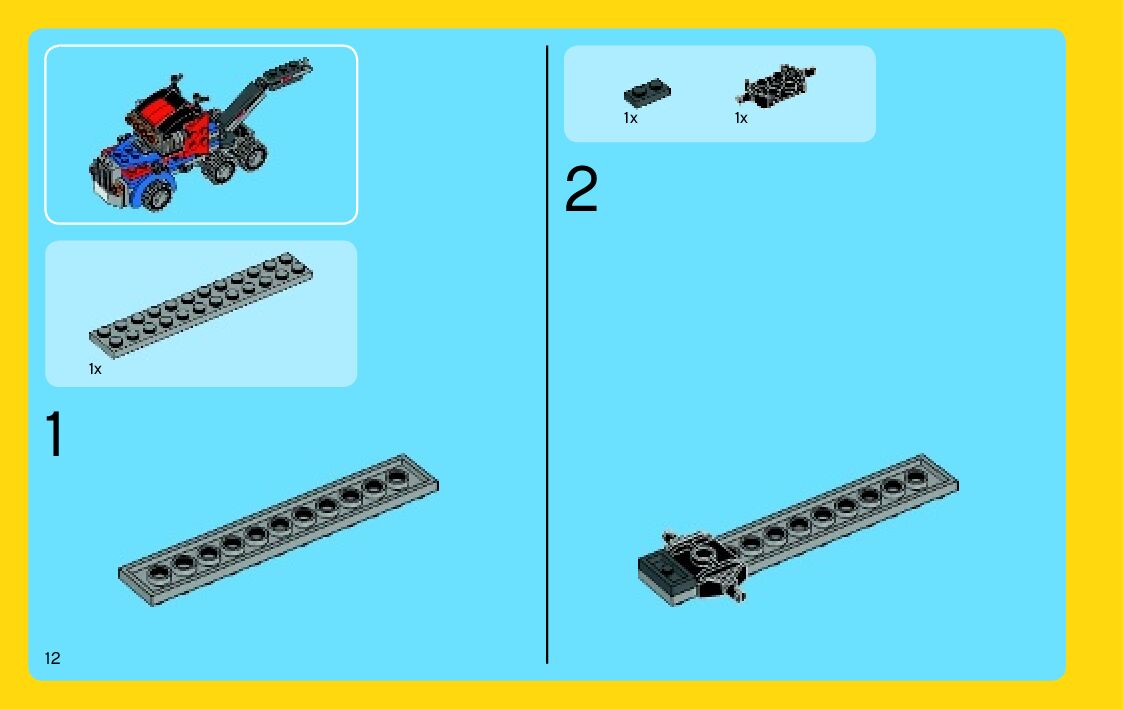 1x

1

12

1x 1x

2