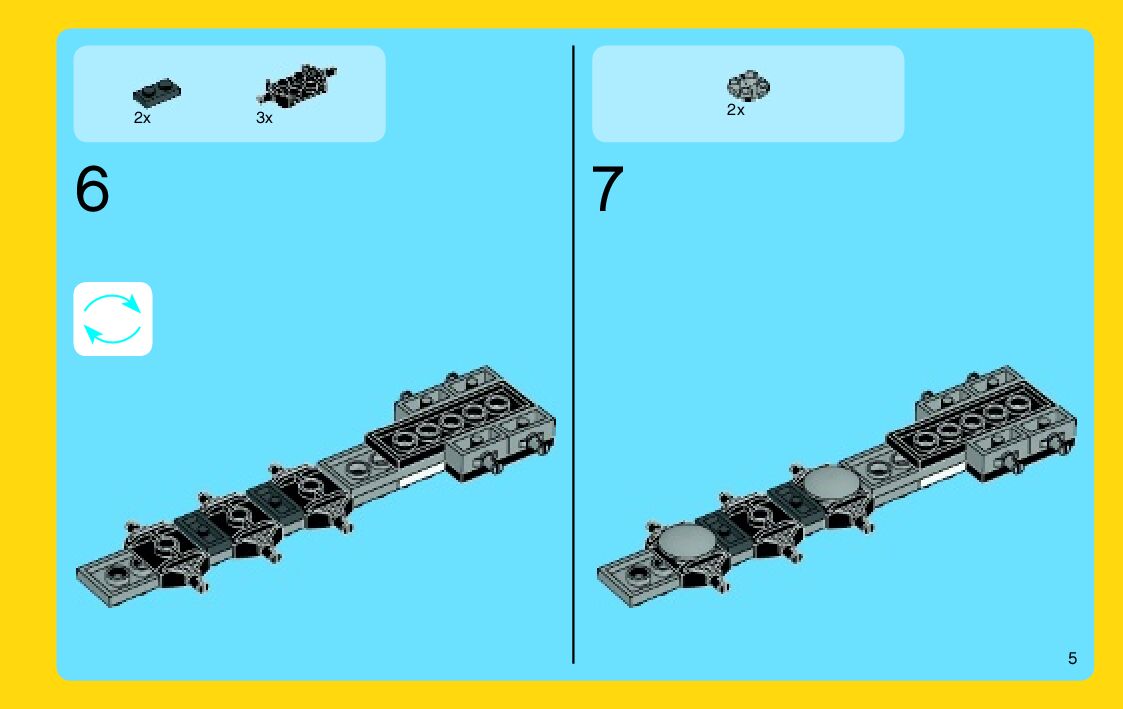 2x 3x

6

2x

7

5