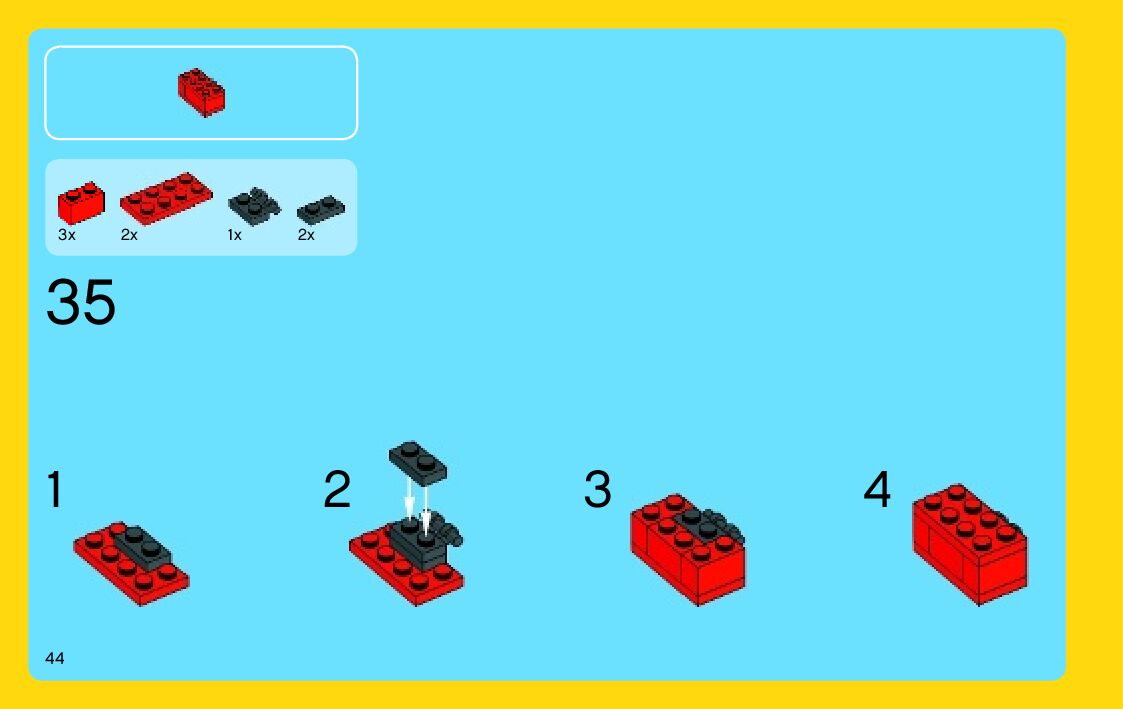 3x 2x 1x 2x

35

1

2

3

4

44