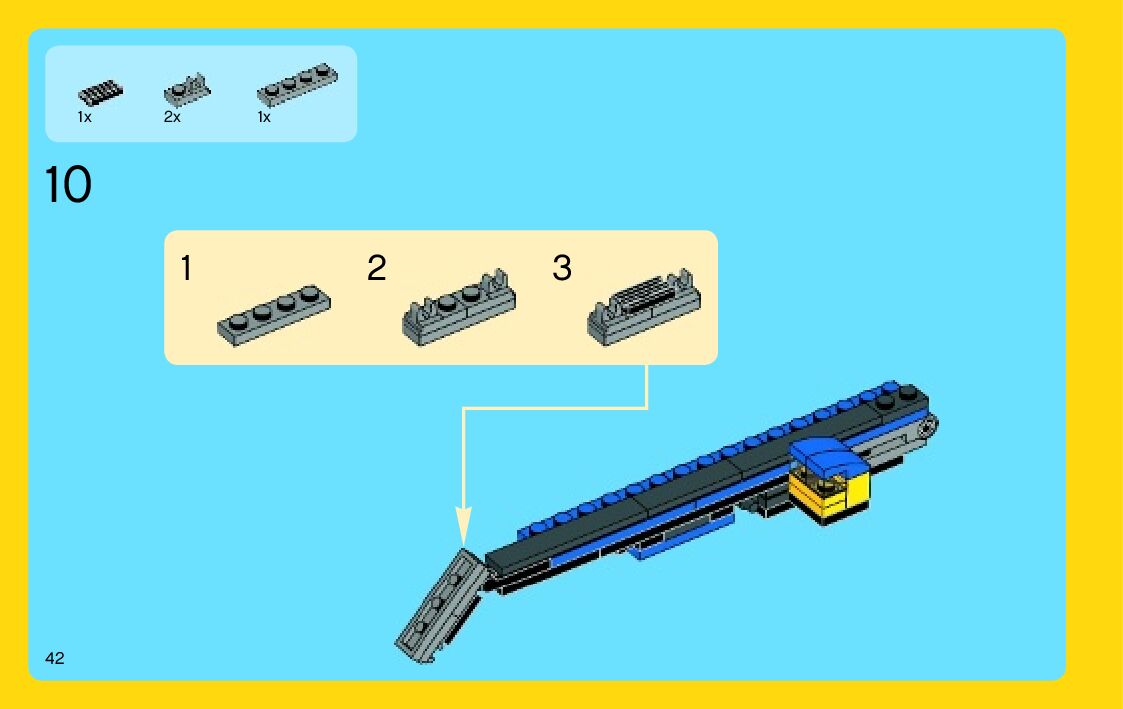 1x 2x 1x

10

1 2 3

42