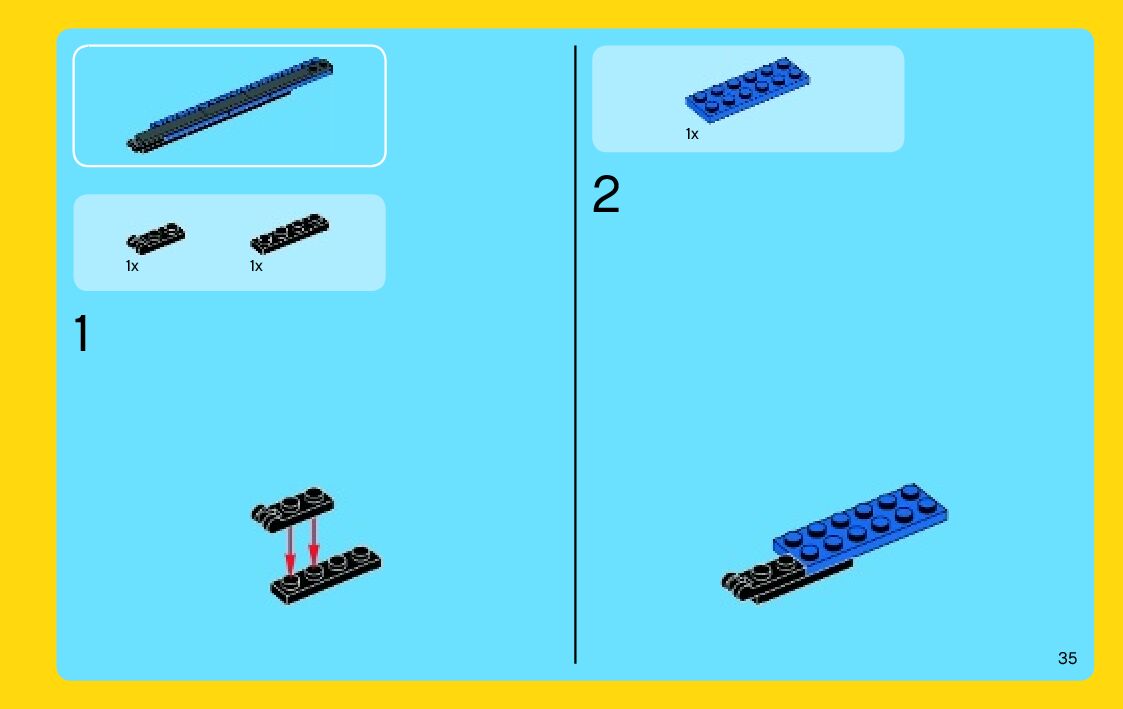 1x 1x

1

1x

2

35