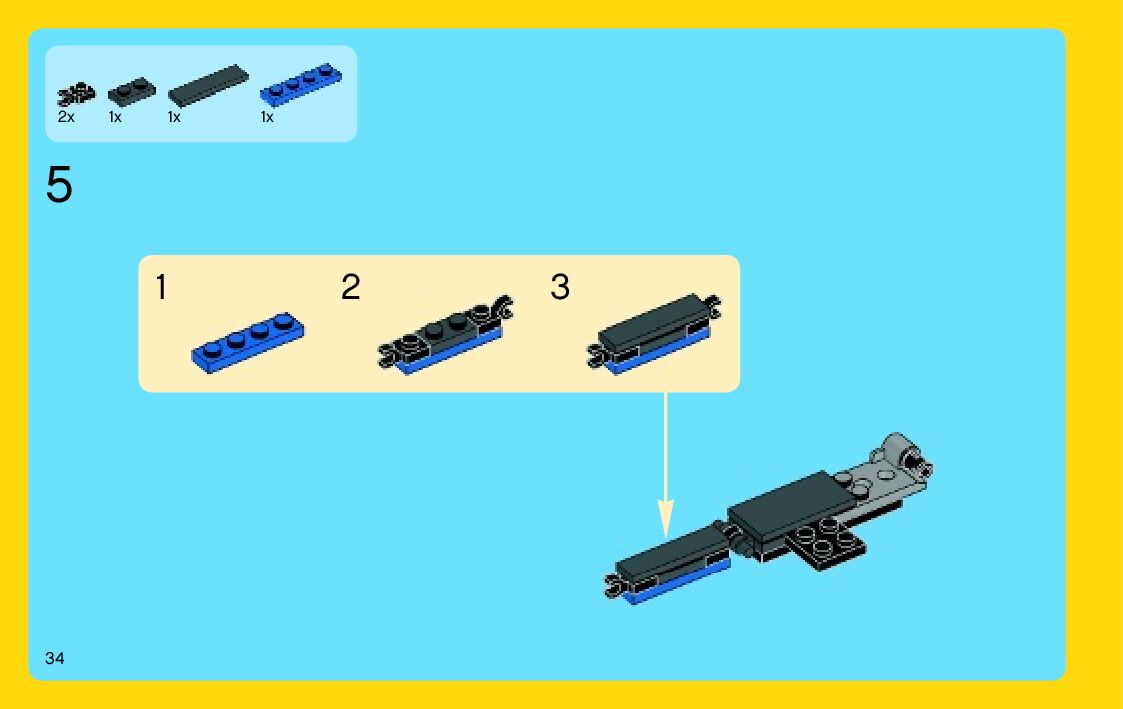 2x 1x 1x 1x

5

1 2 3

34